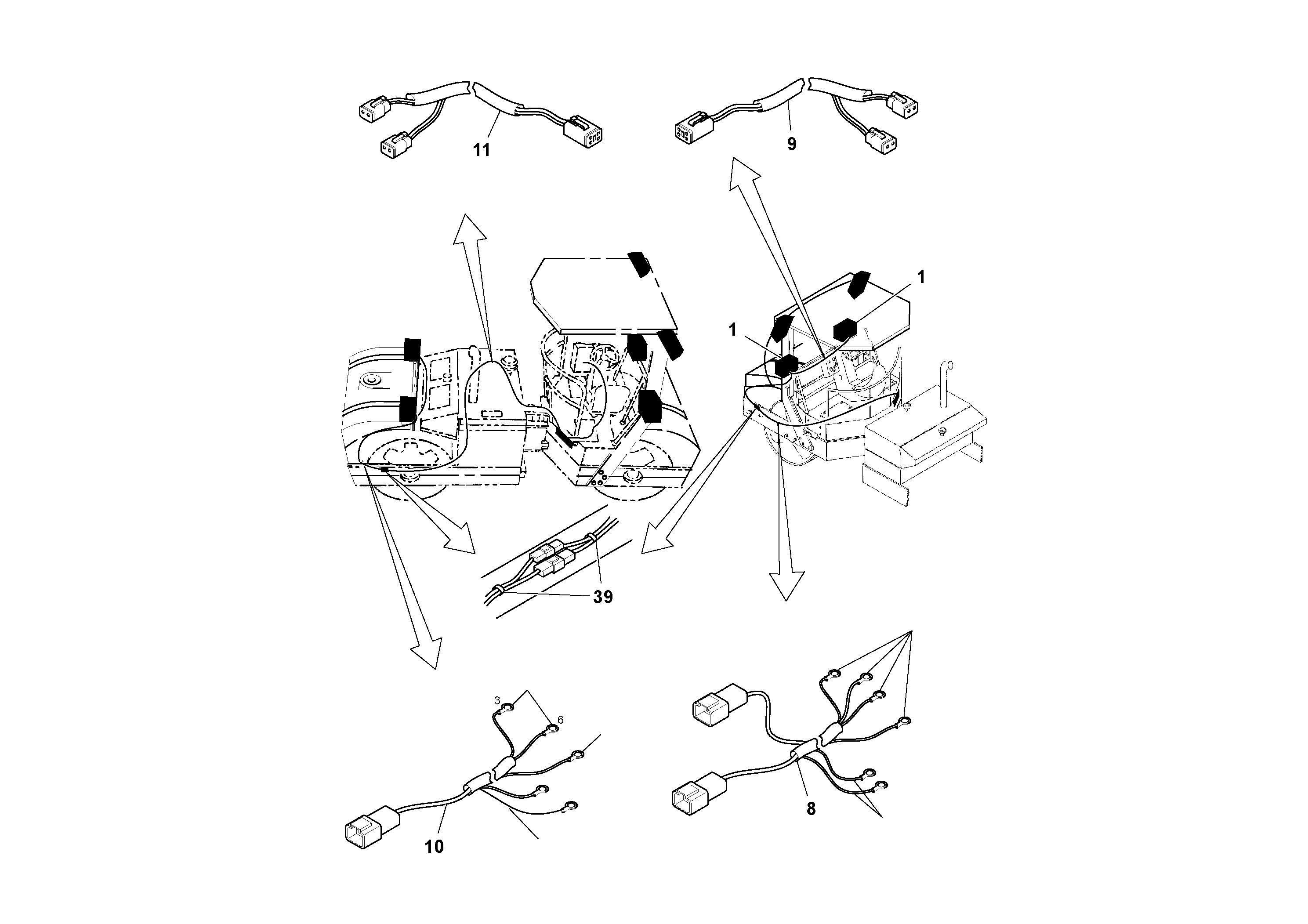 11

9

1

1

39

3

6

10

8