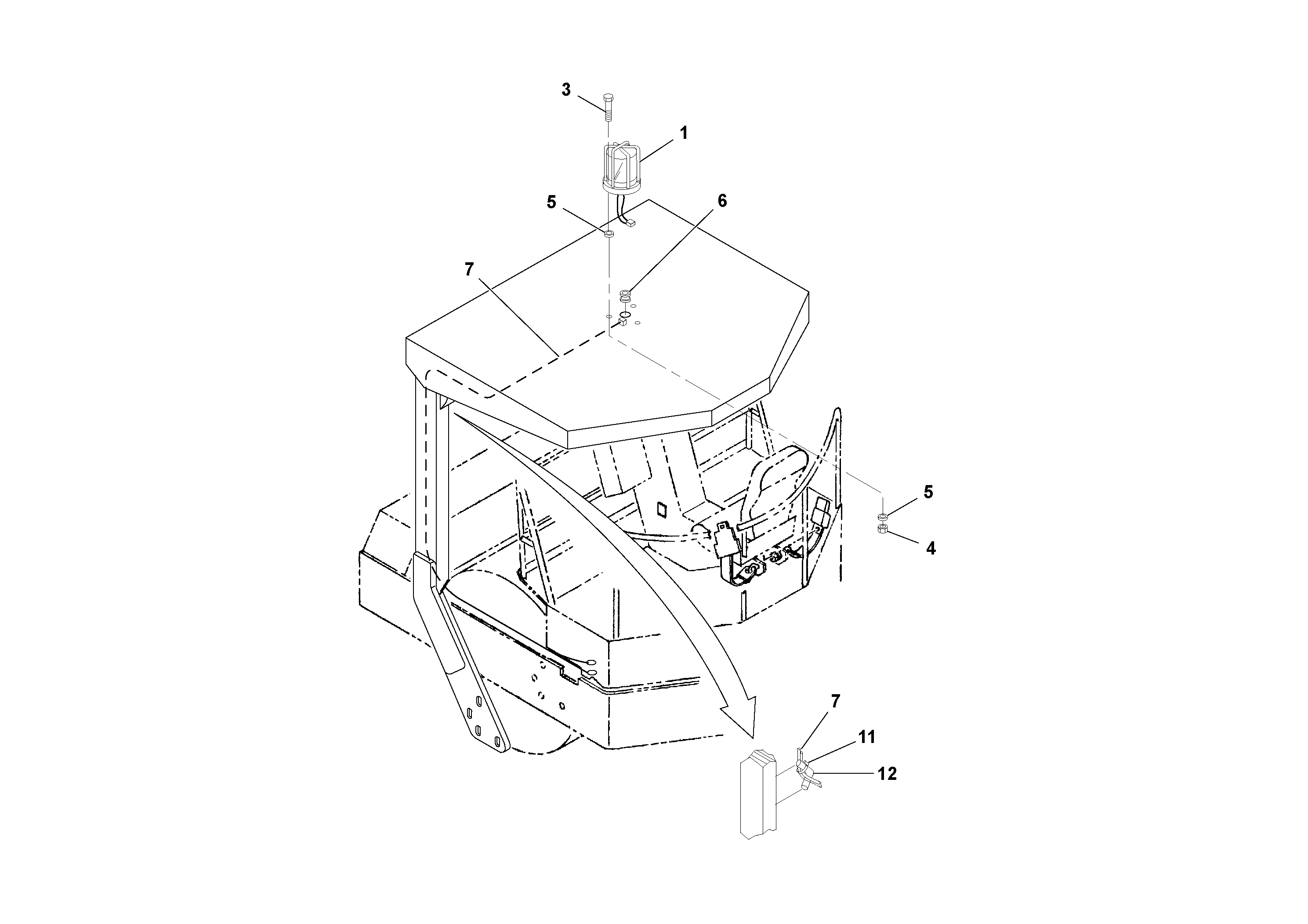 3
1
5
6
7
5
4
7
11
12