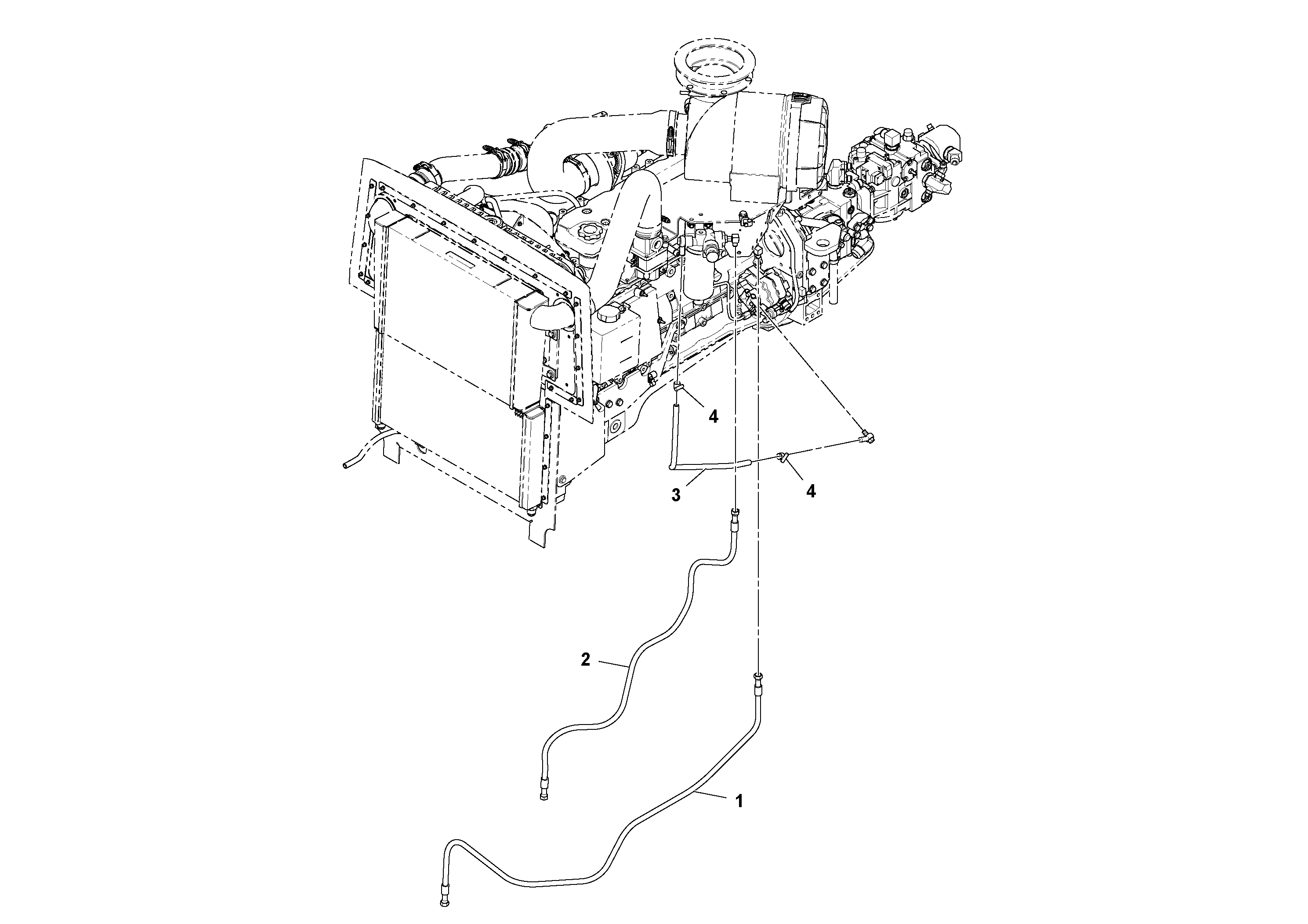 4
3
4
2
1