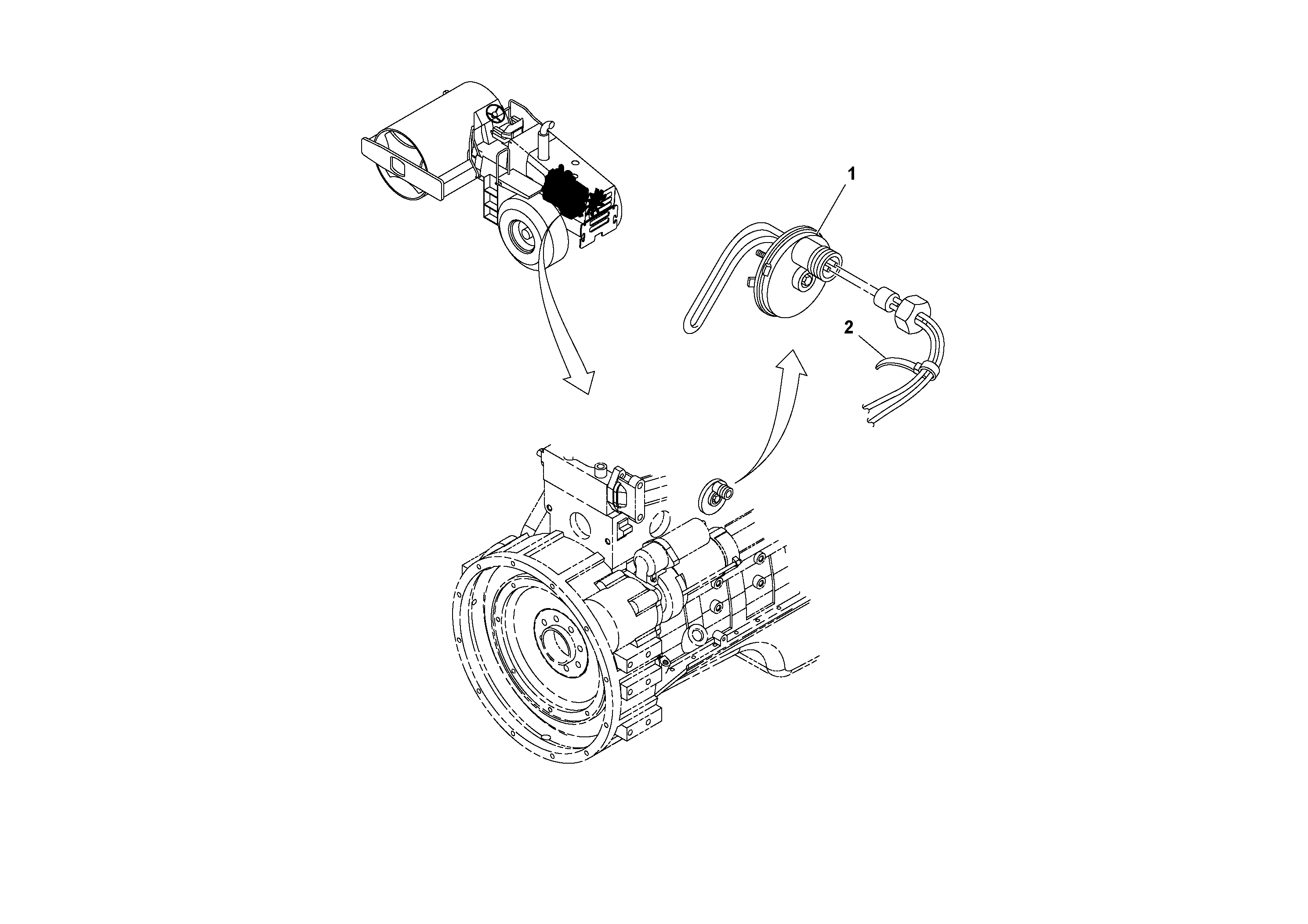 1

2