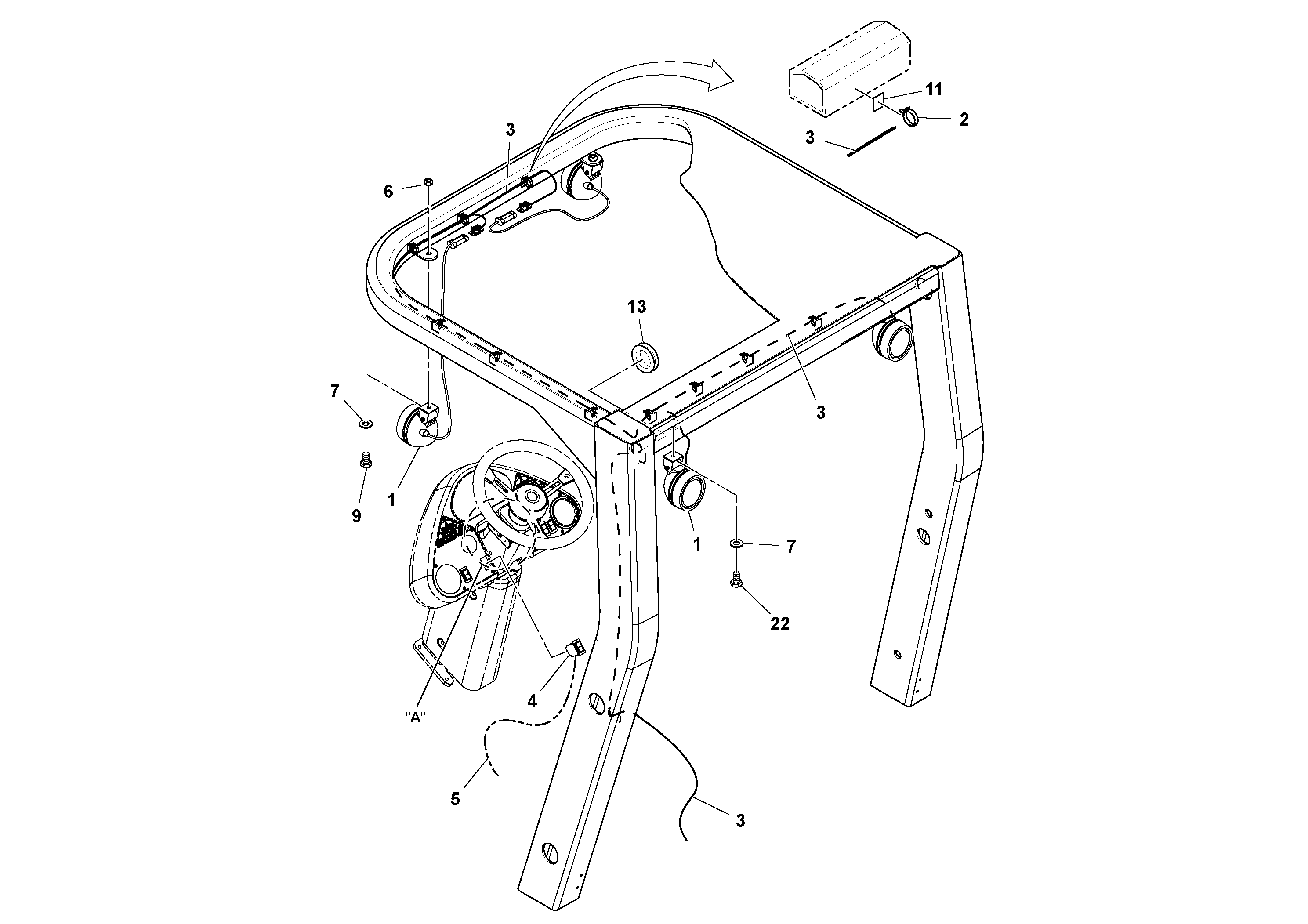 11
2
3
3
6
13
3
7
9
1
1
7
22
4
"A"
5
3