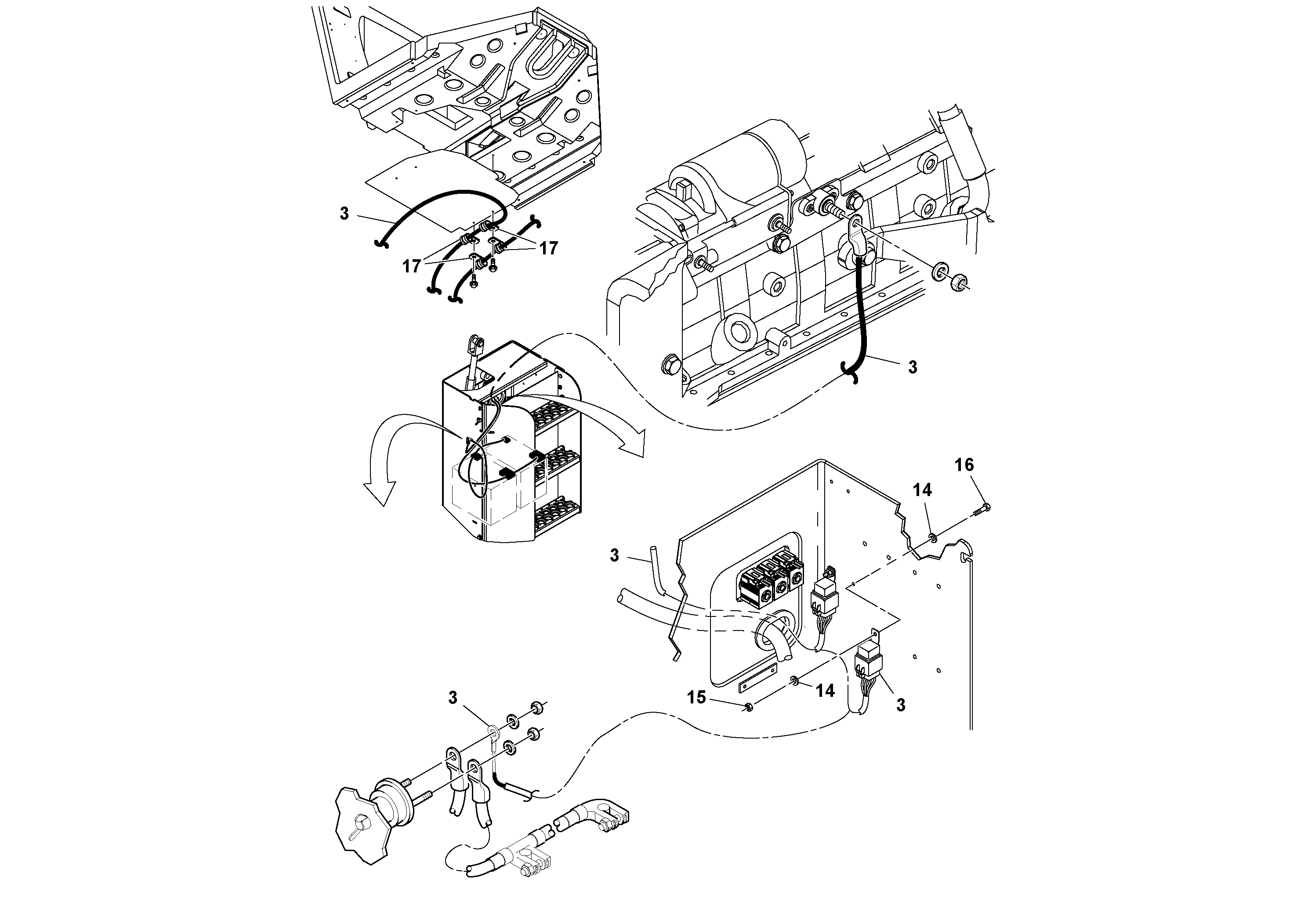 3
17
17
3
16
14
3
15
14
3
3