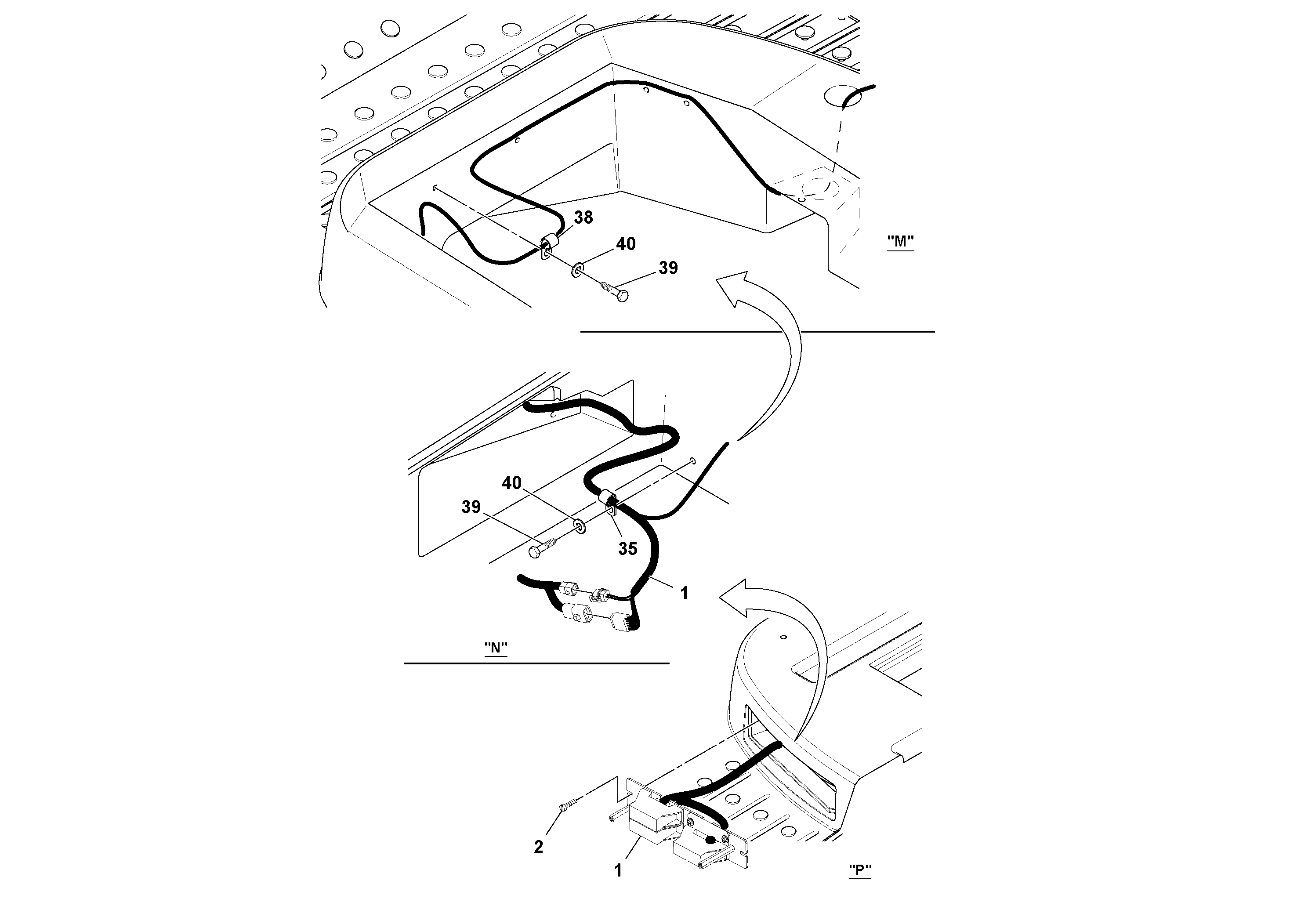 38
40
39
"M"
40
39
35
1
"N"
2
1
"P"