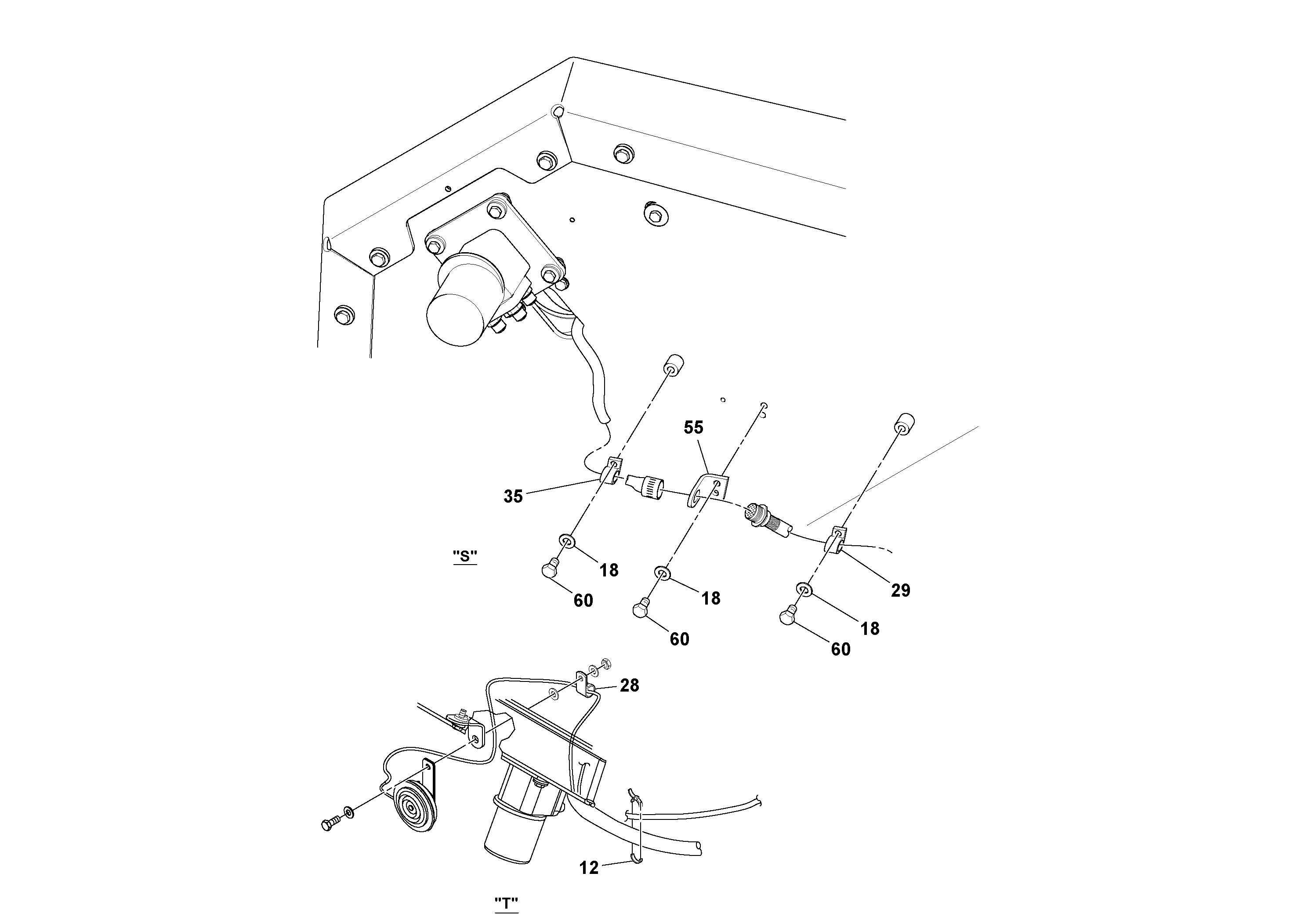 55

35

"S"

18

60

18

60

29

18

60

28

12

"T"