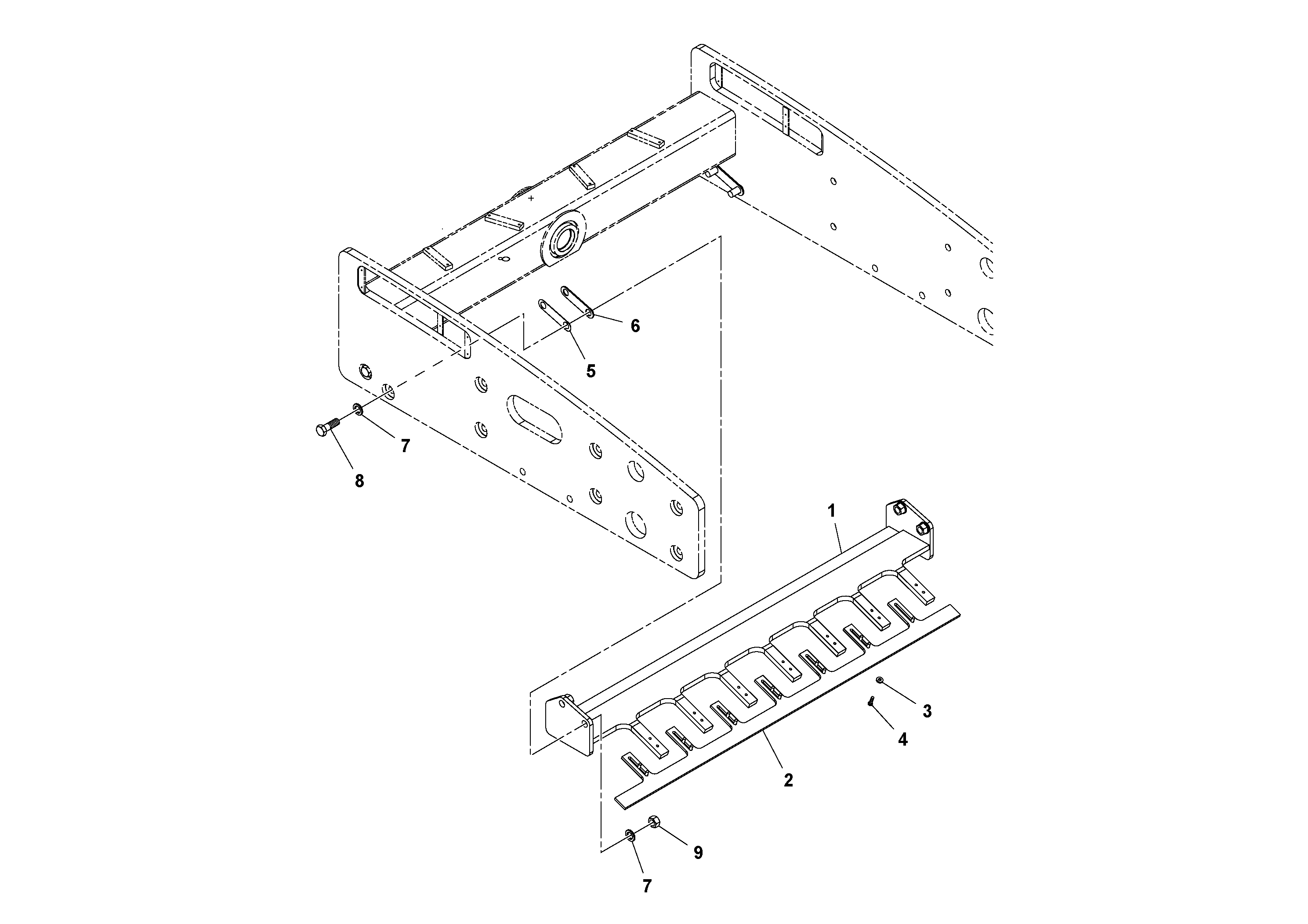 6
5
7
8
1
3
4
2
9
7