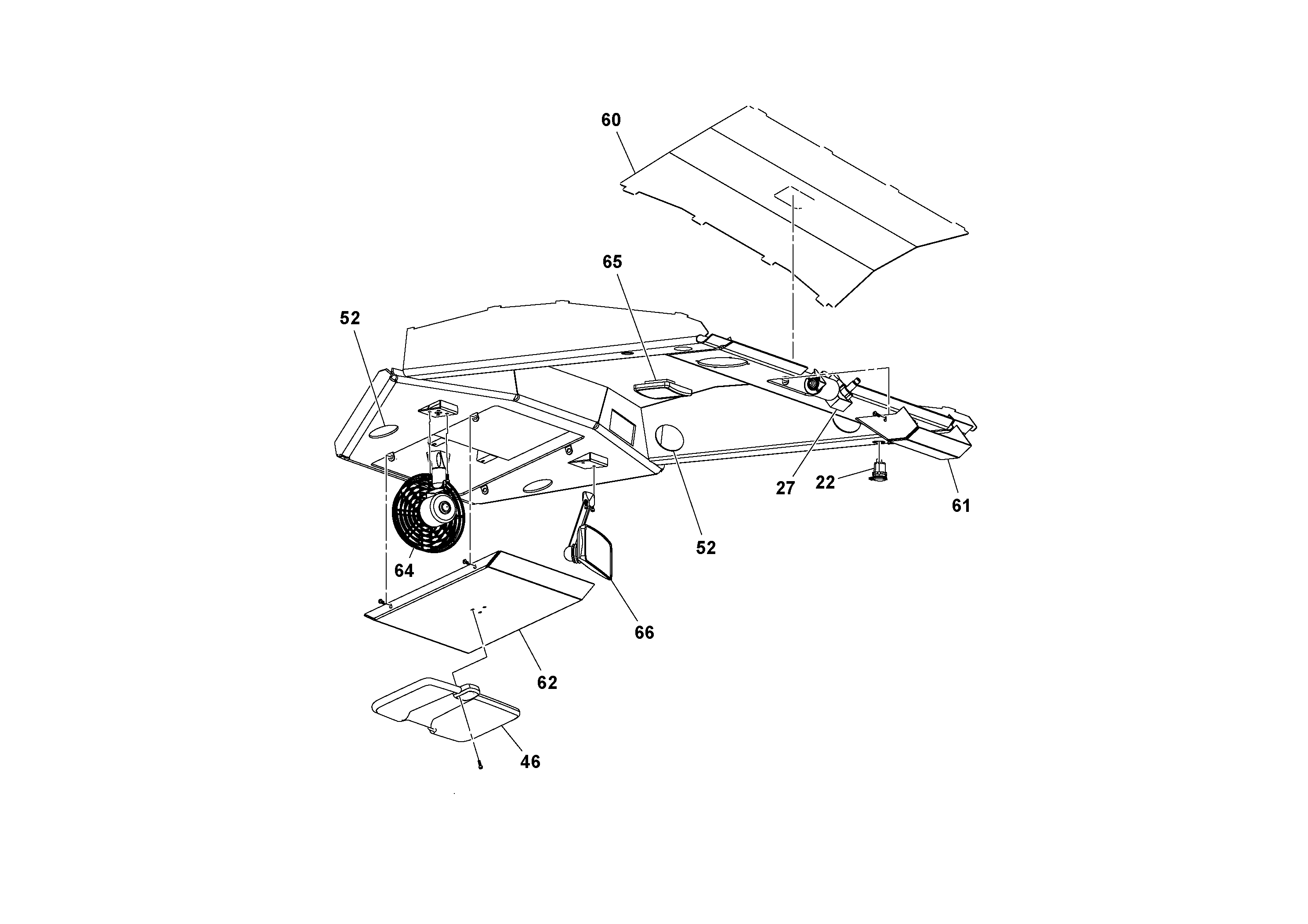 60

65

52

27

22

61

52

64

66

62

46