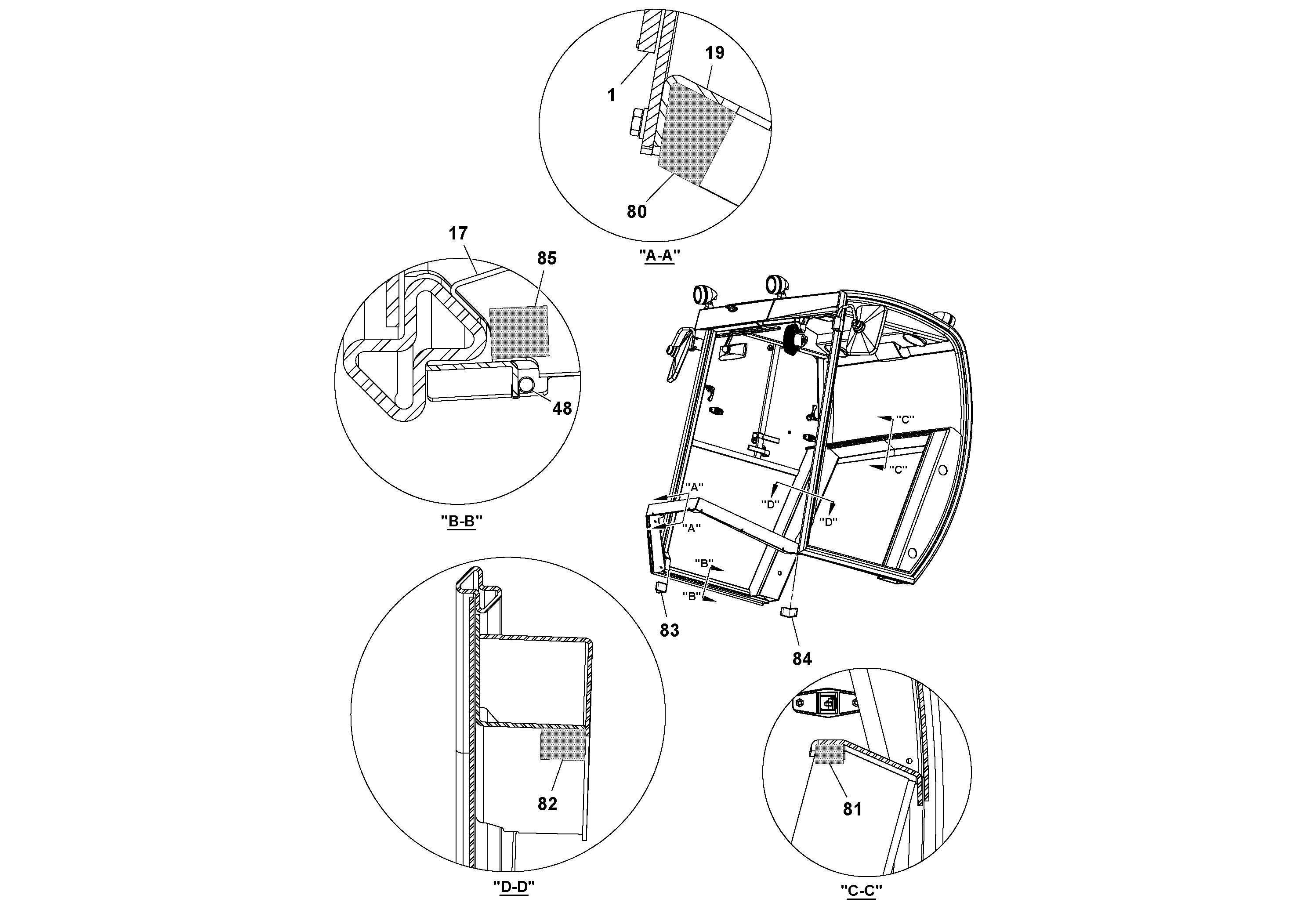 19
1
80
"A-A"
17
85
48
"B-B"
"C"
"C"
"A"
"D"
"D"
"A"
"B"
"B"
83
84
82
"D-D"
81
"C-C"