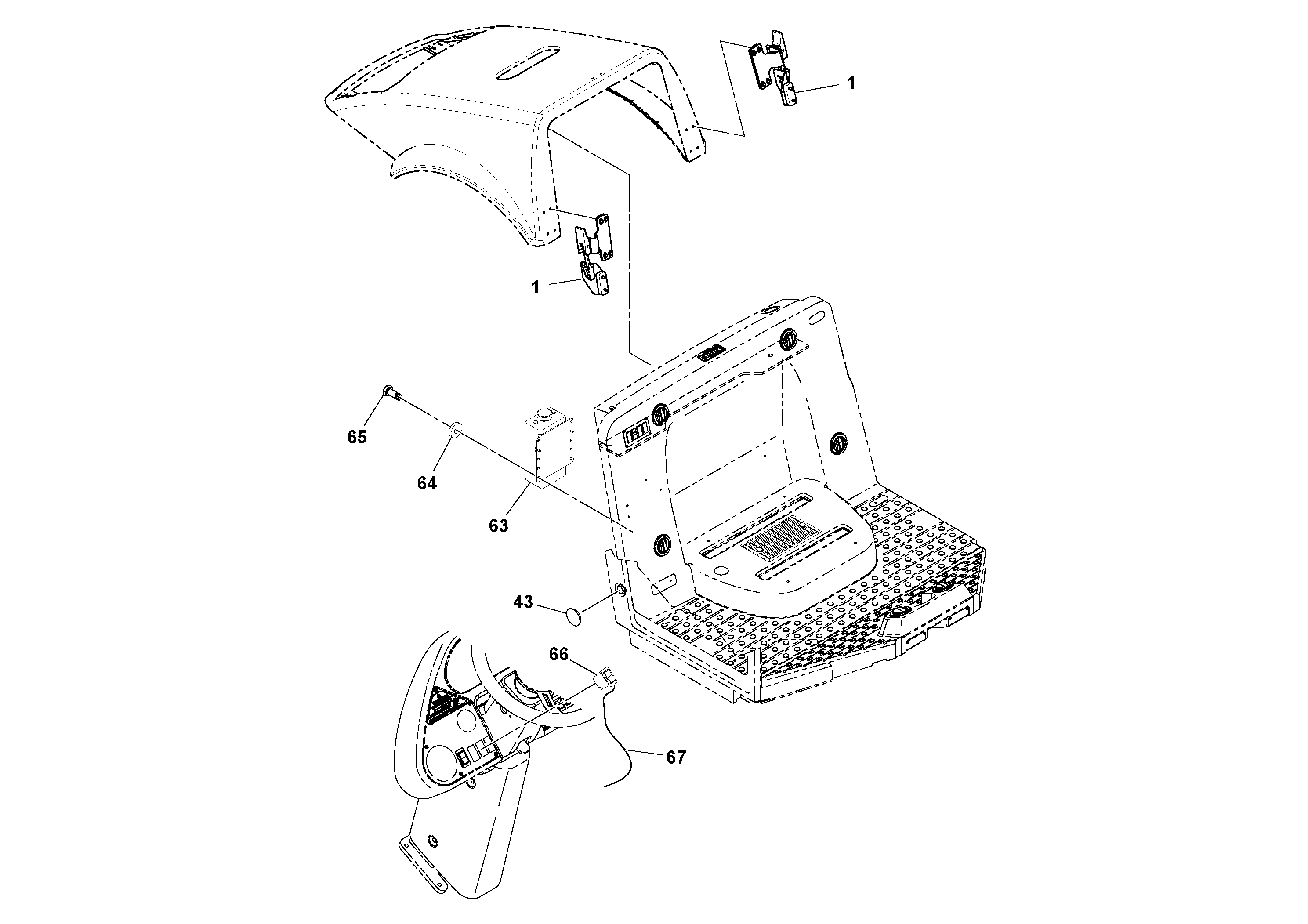 1
1
65
64
63
43
66
67