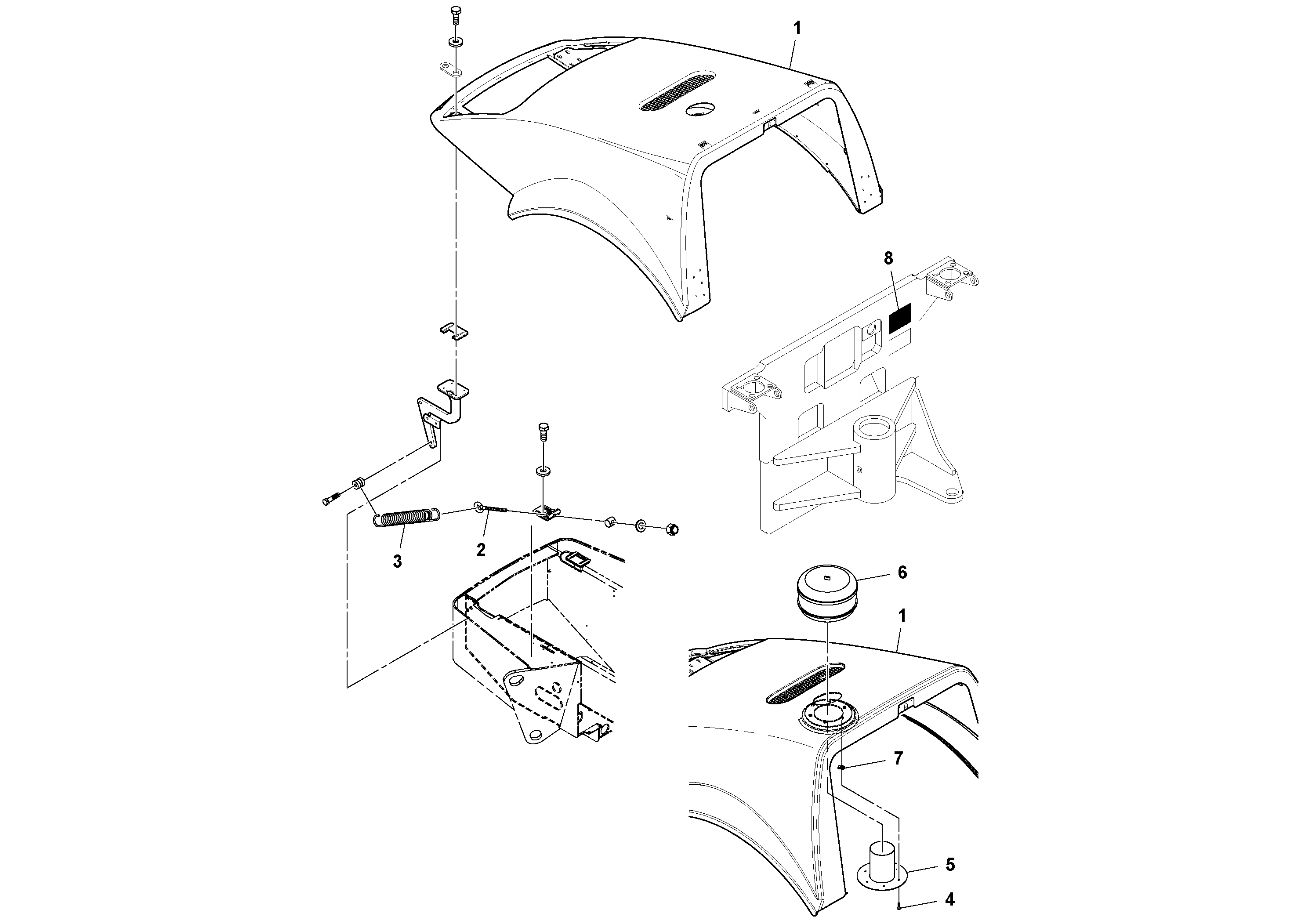 1

8

3

2

6

1

7

5

4