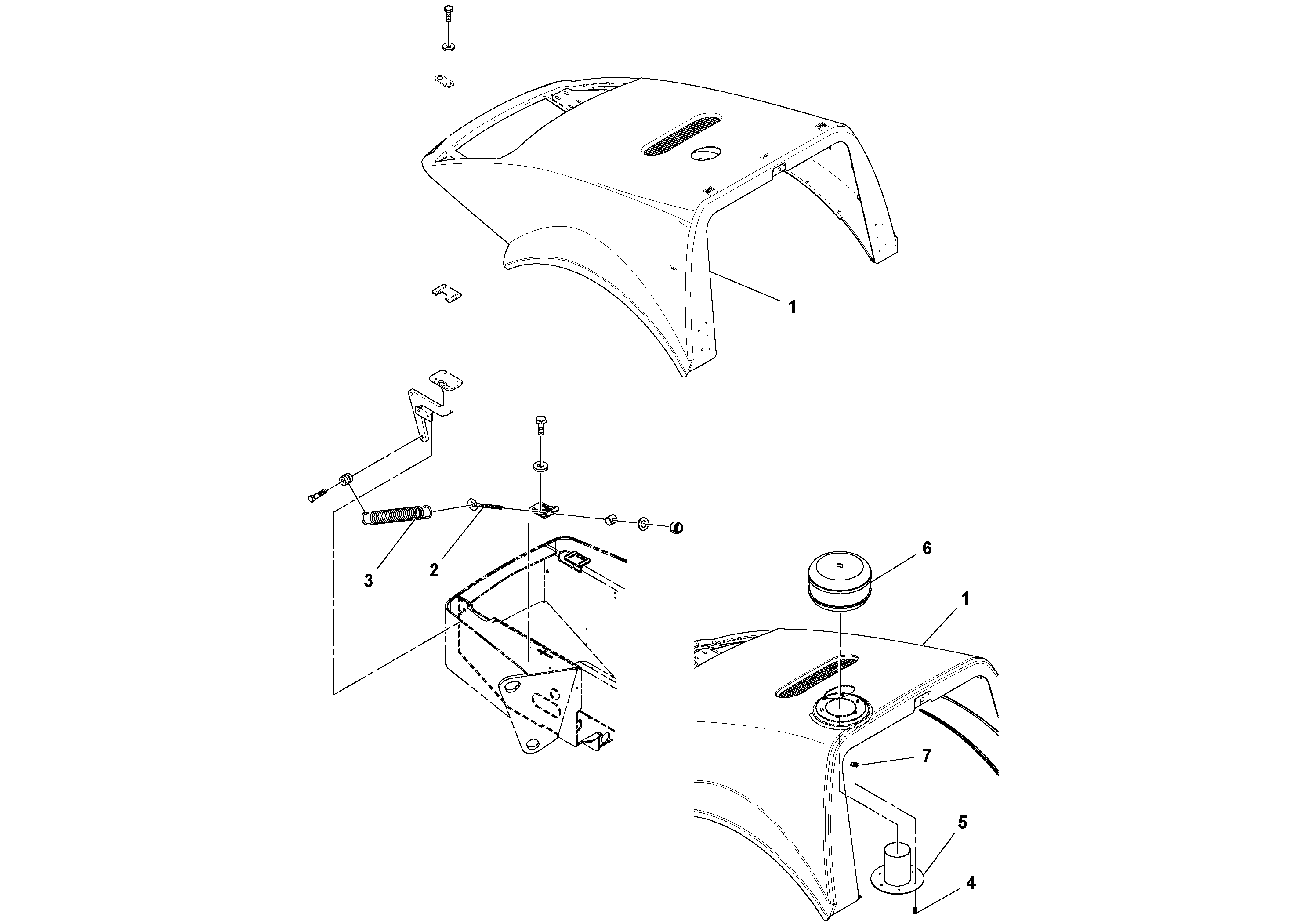 1
3
2
6
1
7
5
4