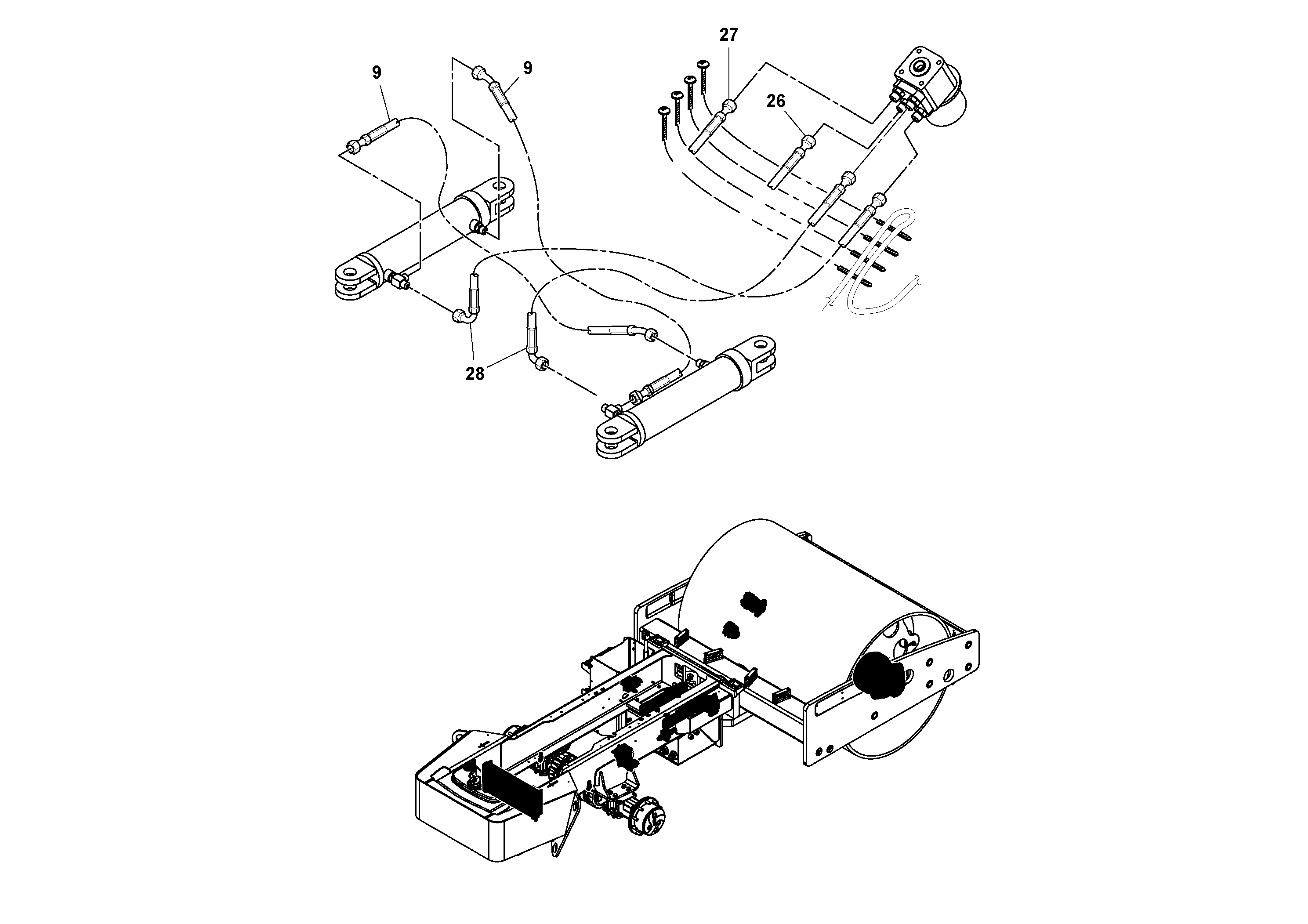 27
9
9
26
28