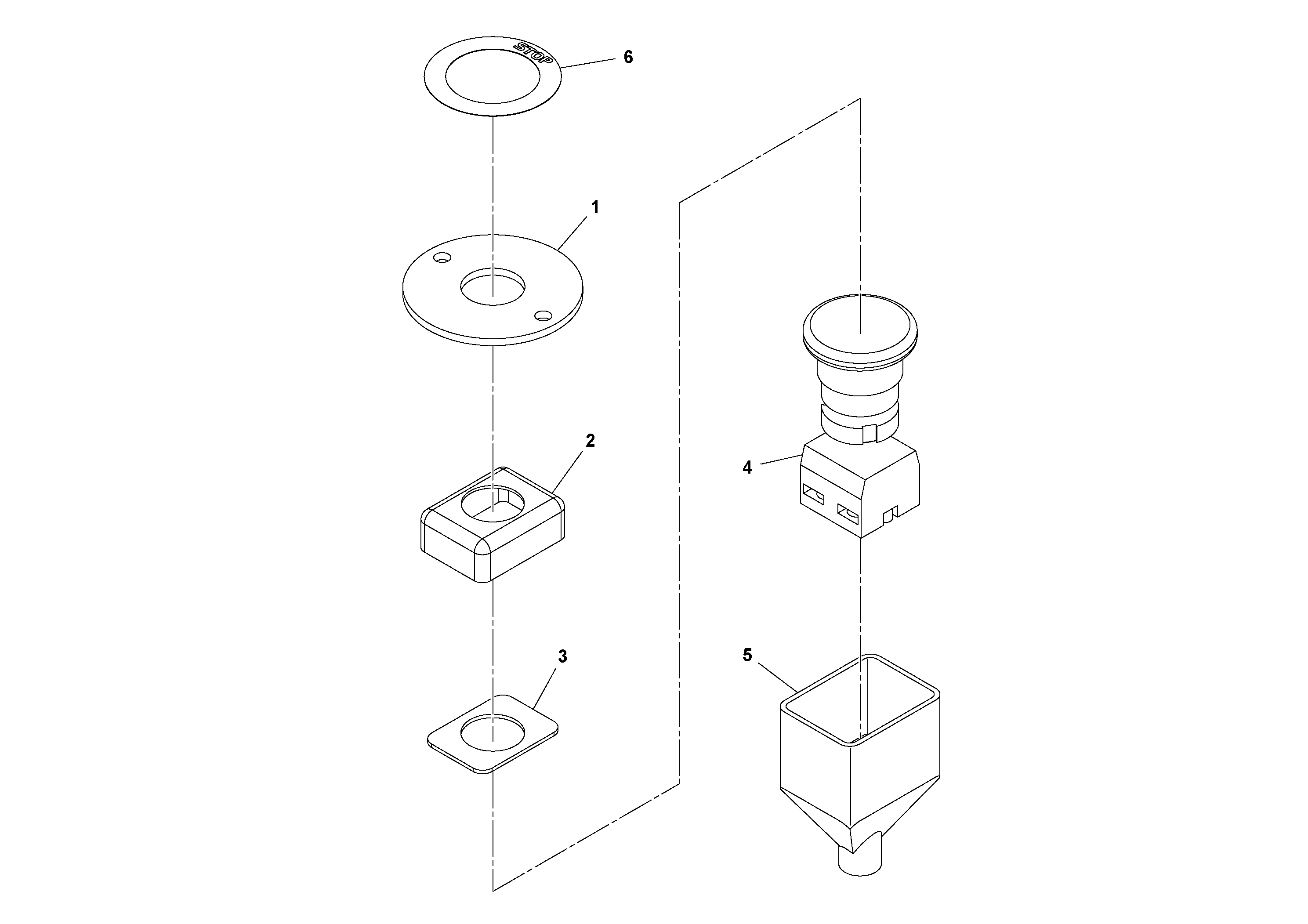 STOP
6
1
2
3
4
5