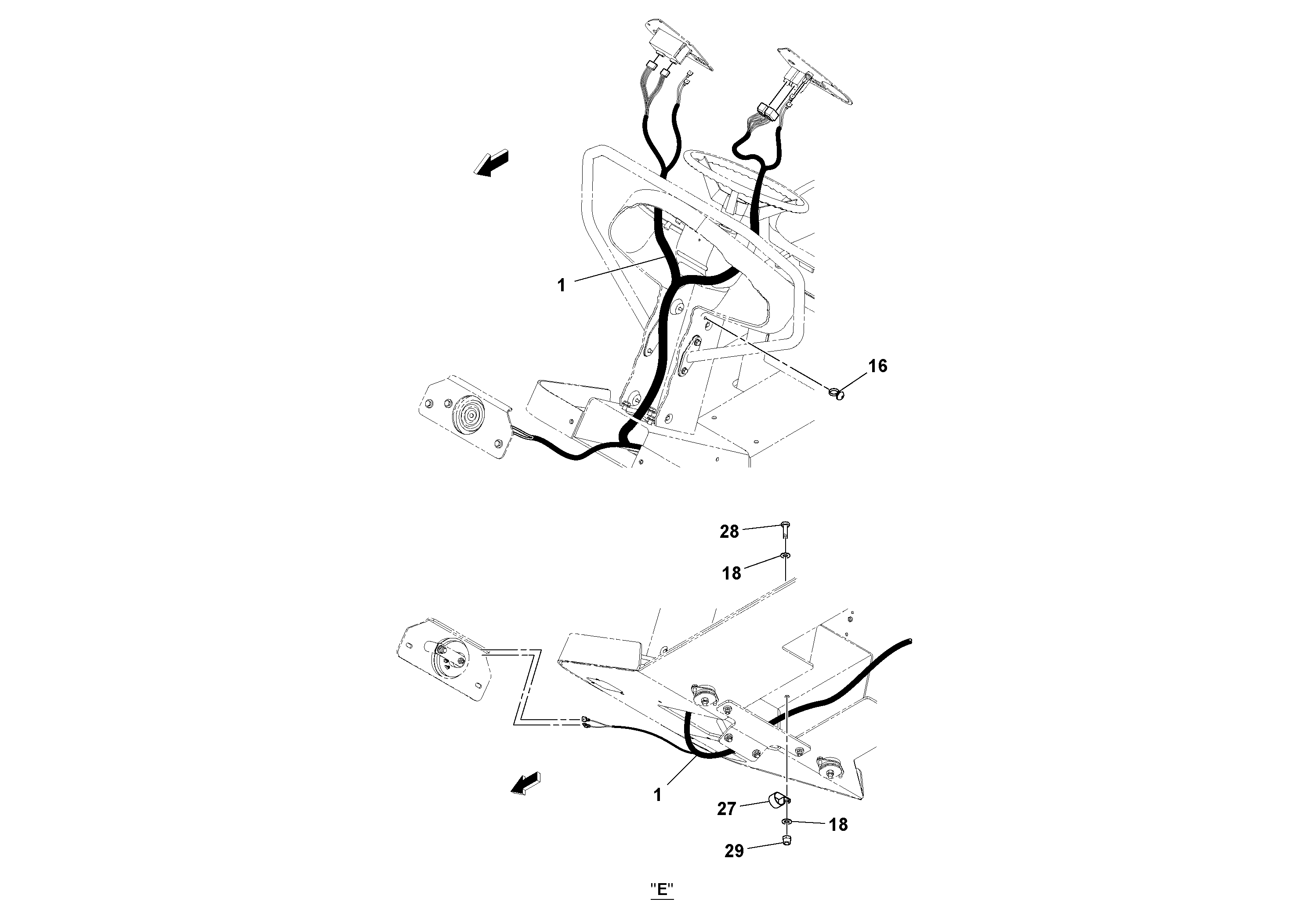 1

16

28

18

1

27

18

29

"E"