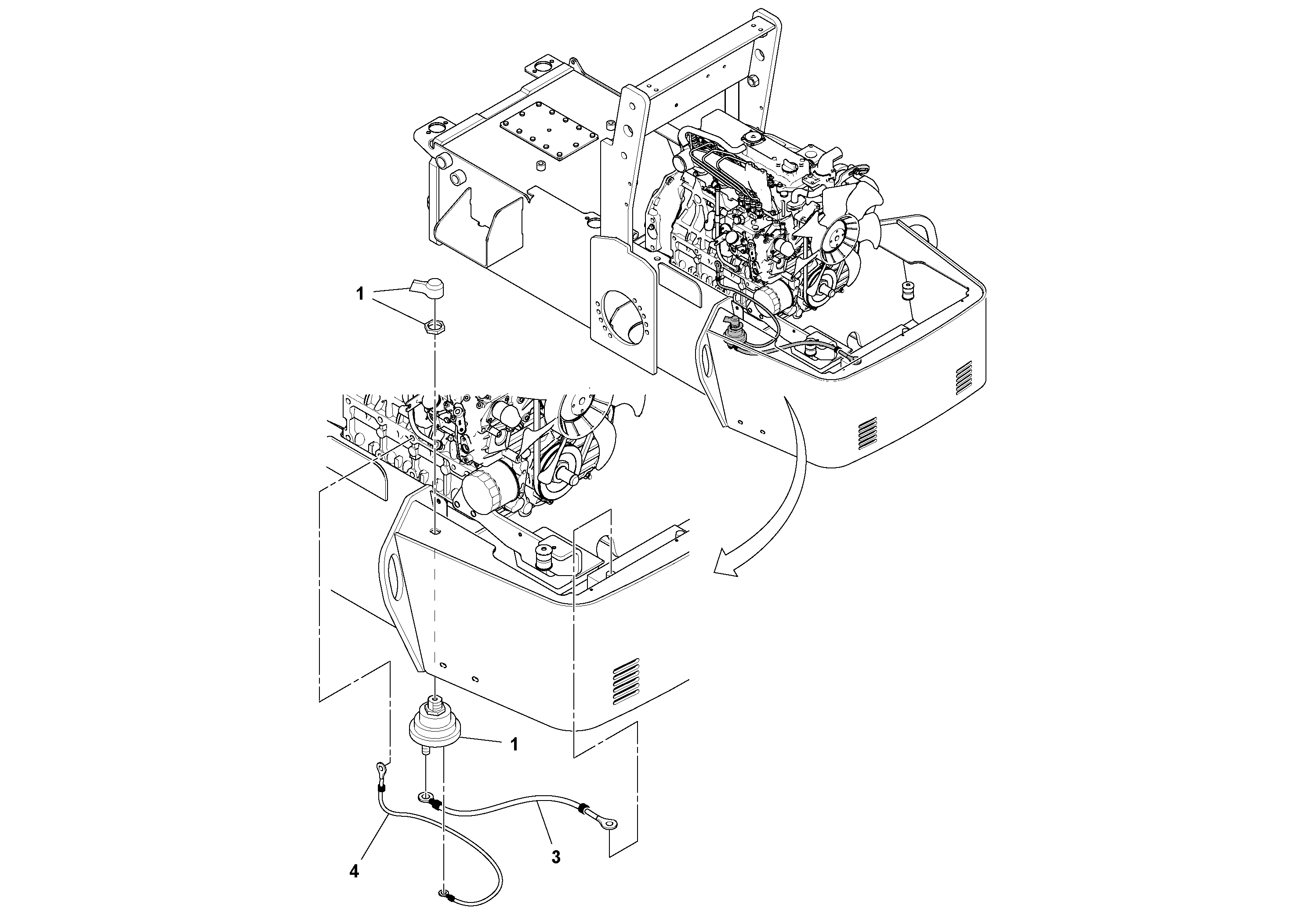 1
1
3
4