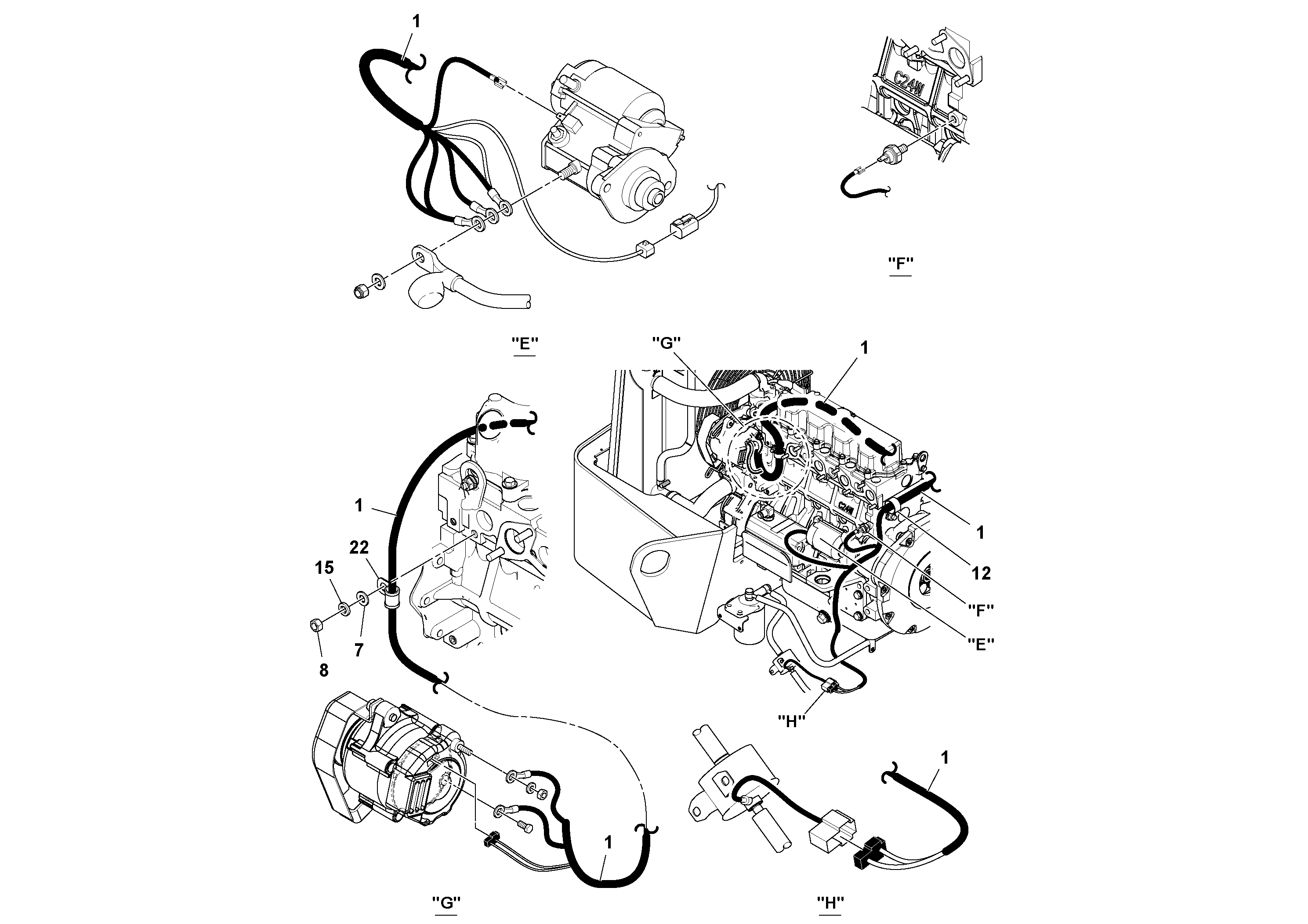 1

C2.4N

"F"

"E"

"G"

1

1

22

15

7

8

C2.4N

1

12

"F"

"E"

"H"

1

1

"G"

"H"