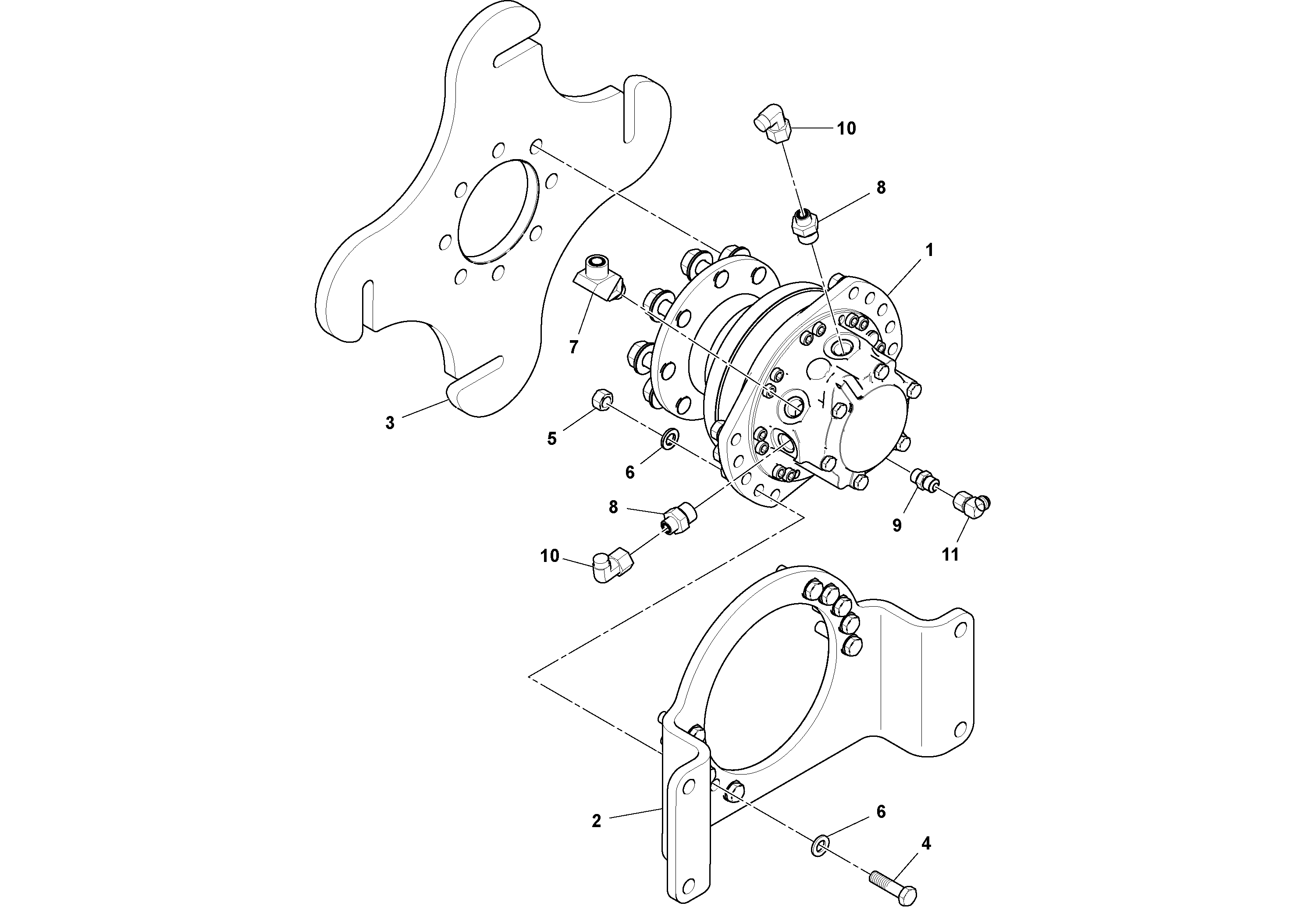 10
8
1
7
3
5
6
8
9
10
11
2
6
4