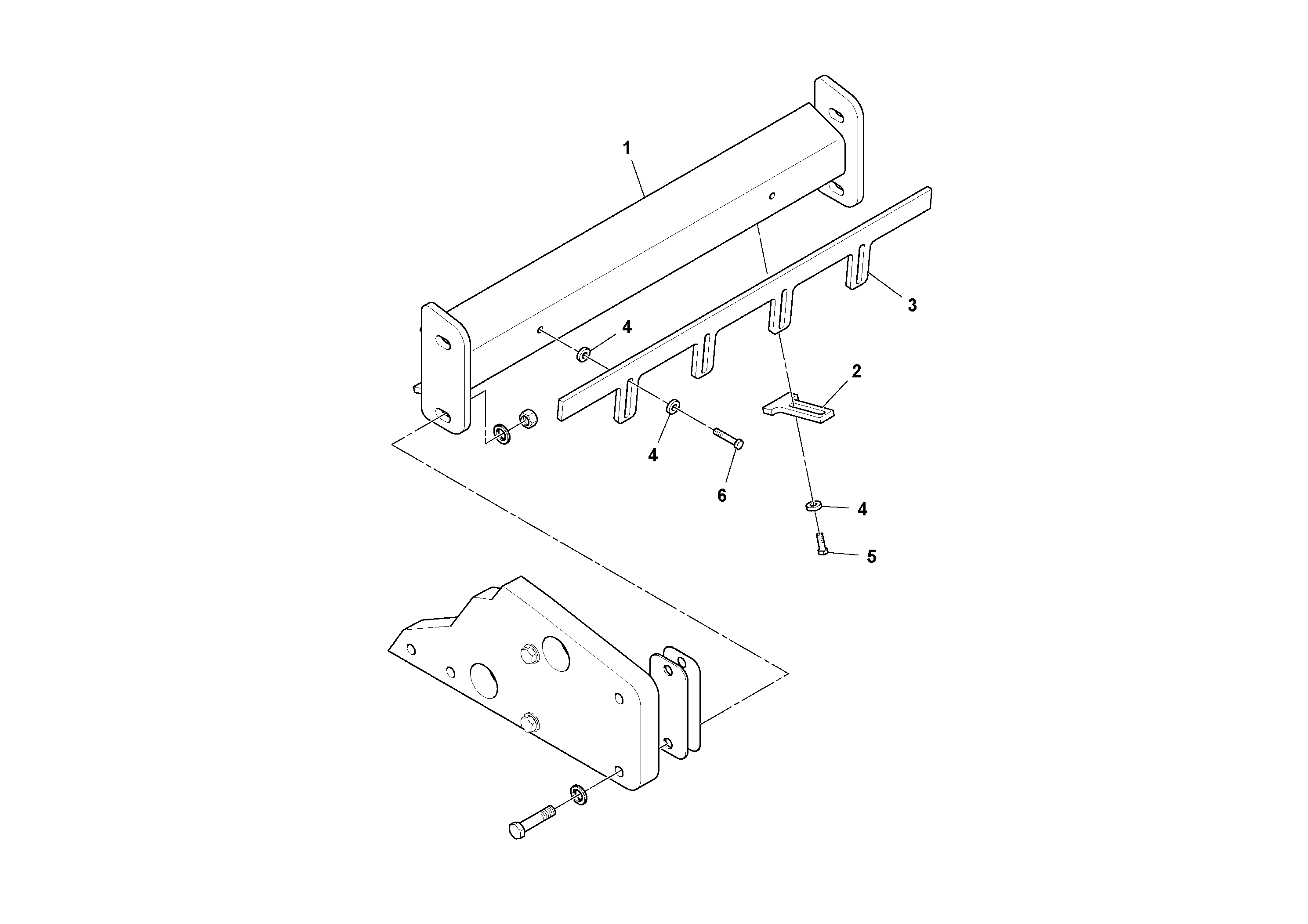 1
3
4
2
4
6
4
5