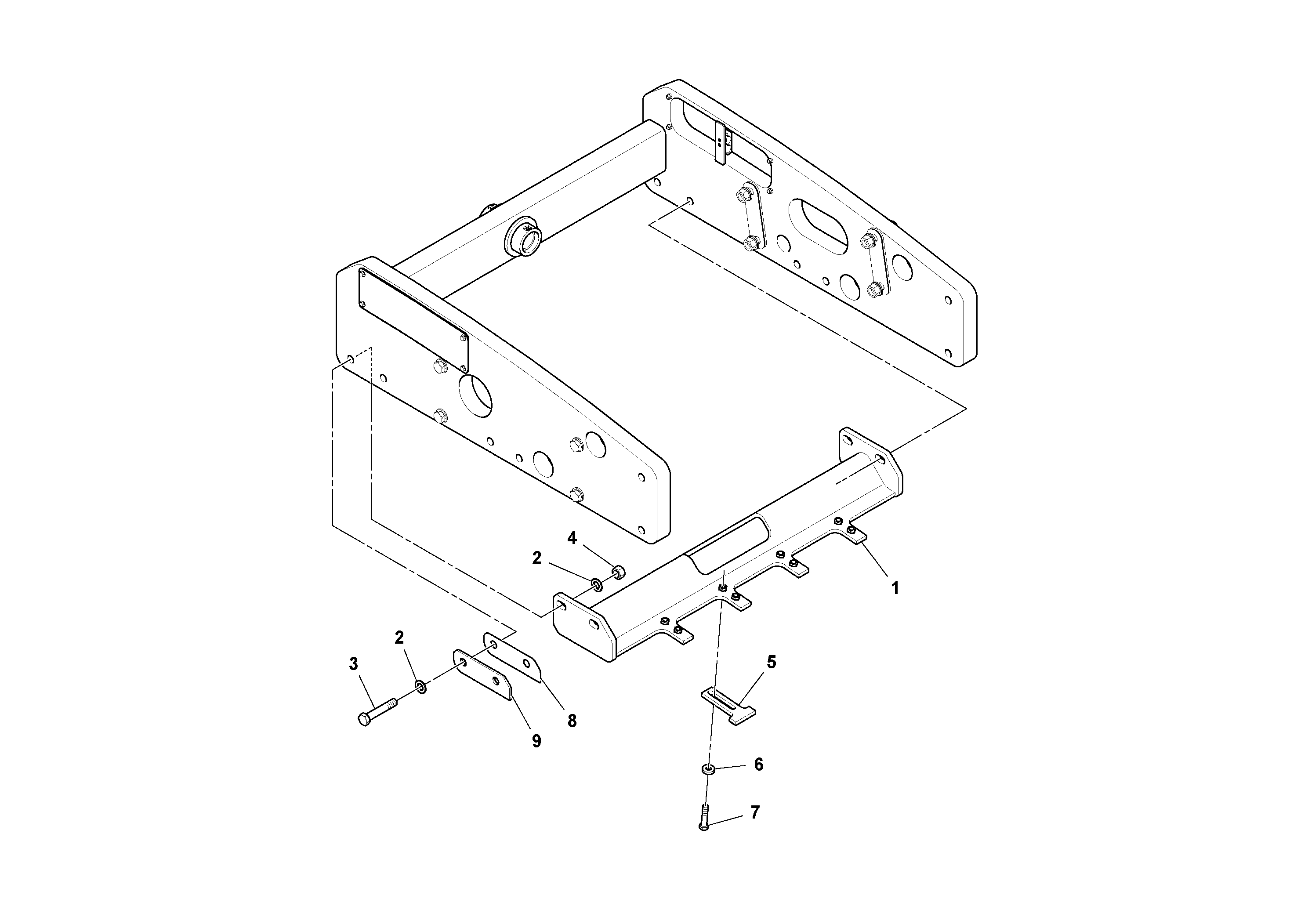 4
2
1
2
3
5
8
9
6
7