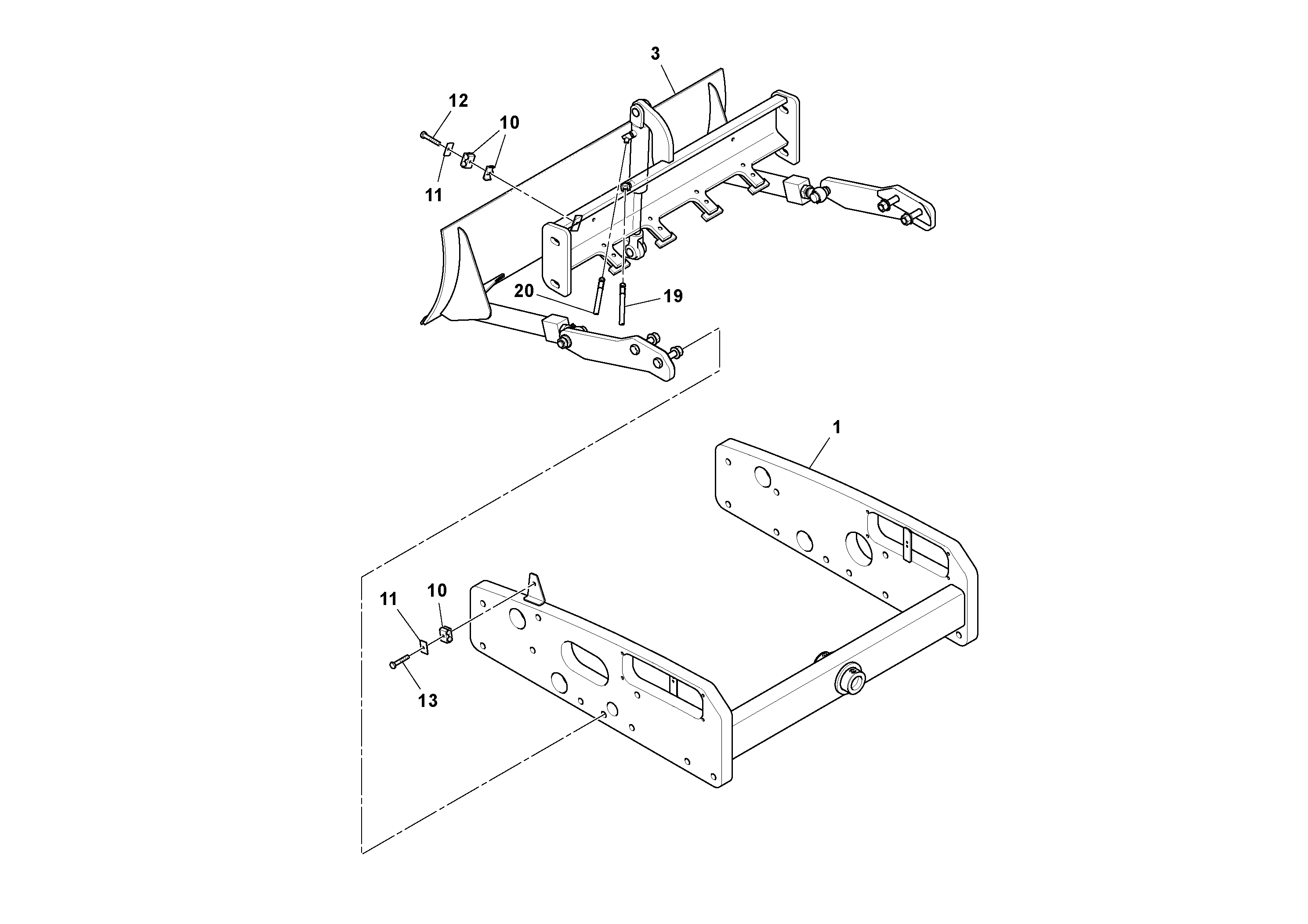 3
12
10
11
20
19
1
11
10
13