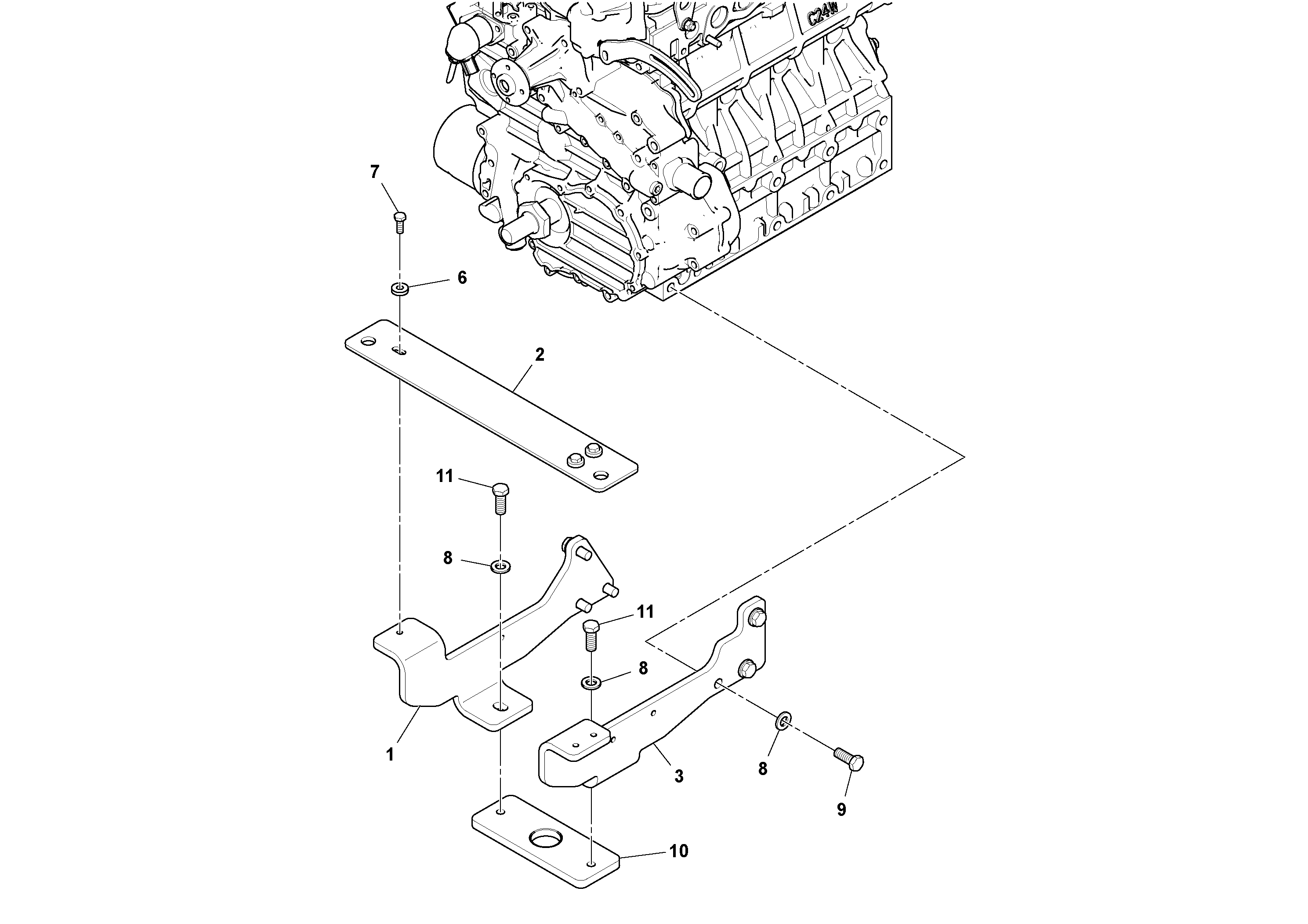 C24W
7
6
2
11
8
11
8
1
3
8
9
10