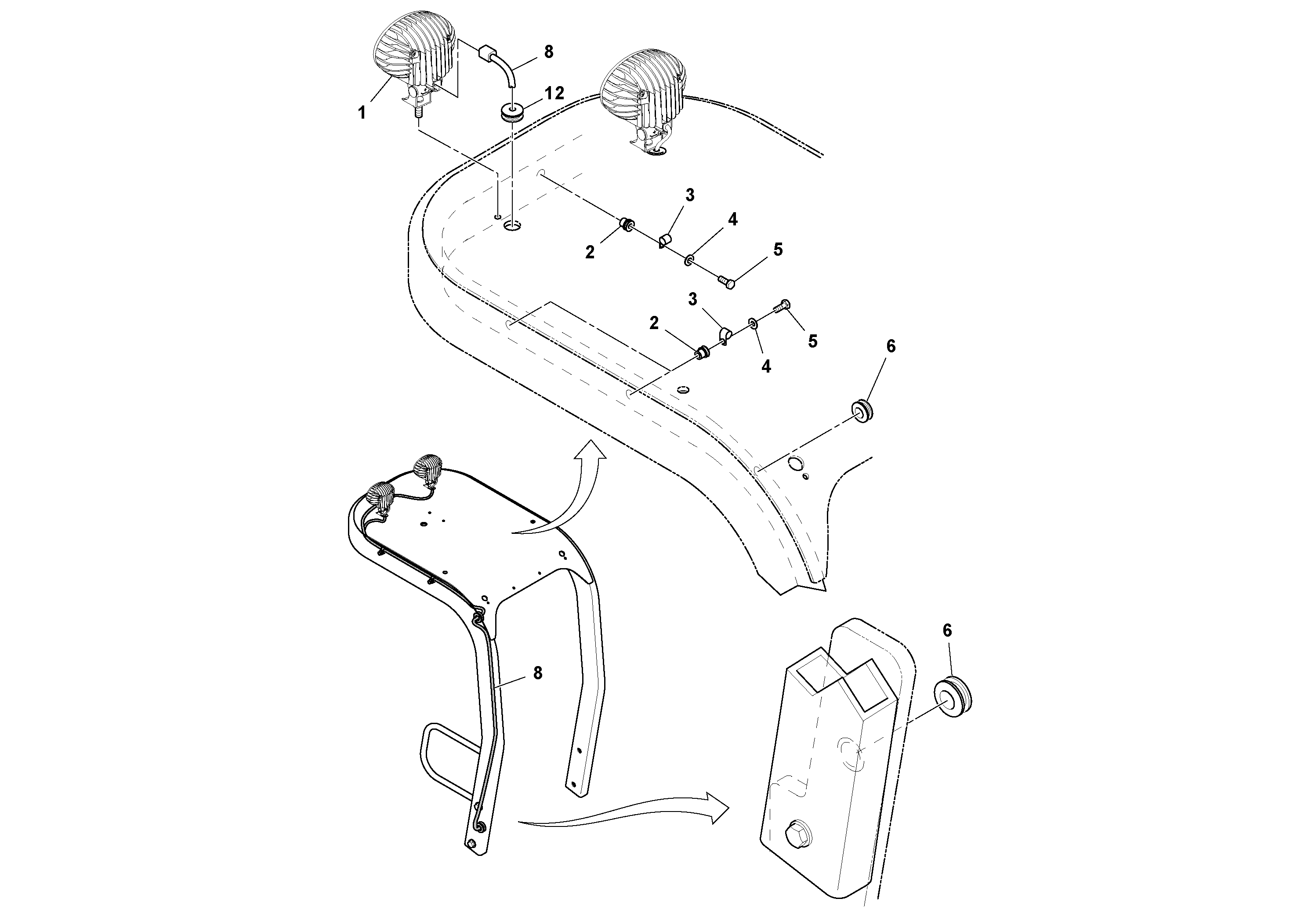 8
12
1
3
4
2
5
3
2
5
4
6
8
6