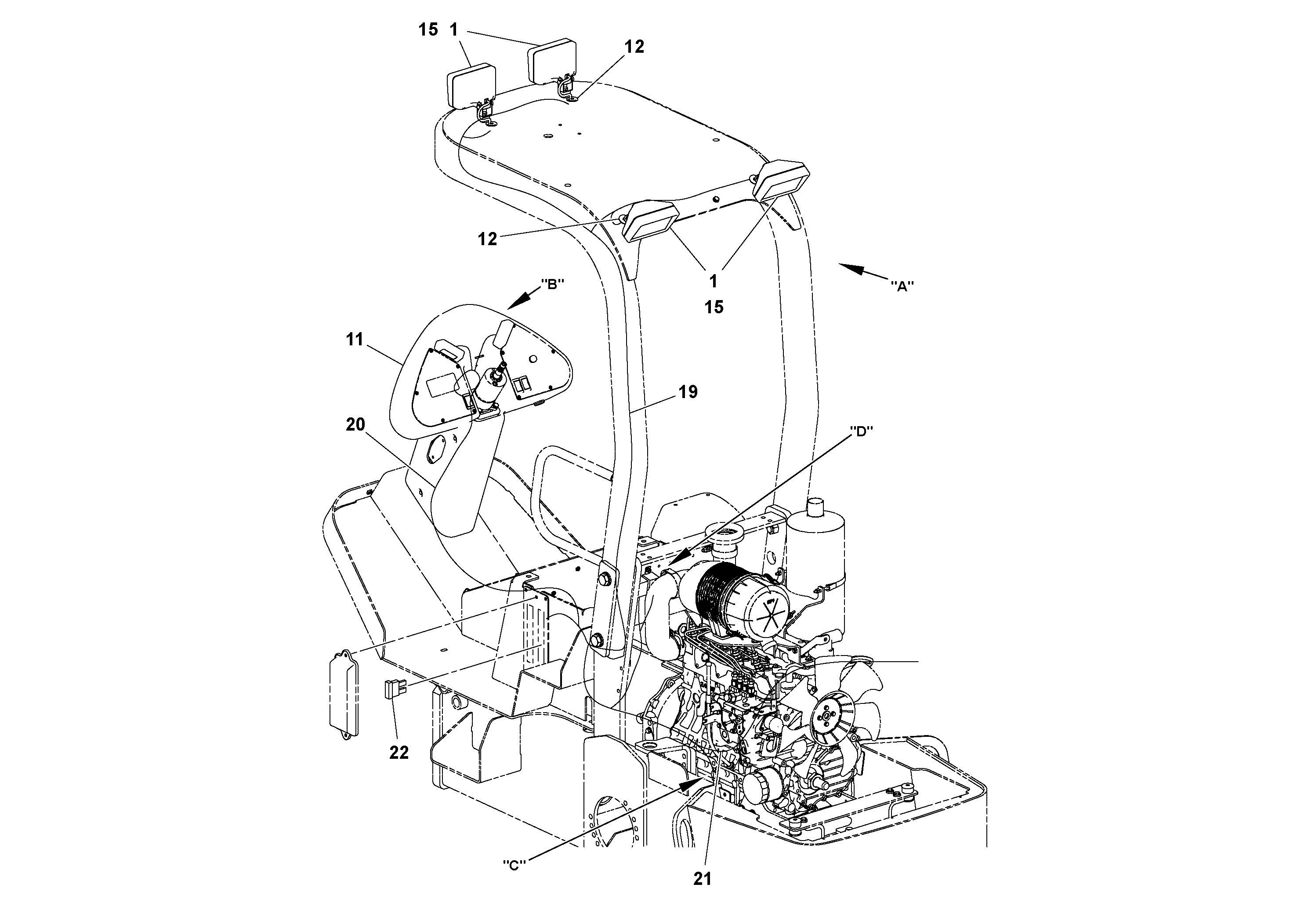 15 1

12

12

1

15

"A"

"B"

11

19

20

"D"

22

"C"

21