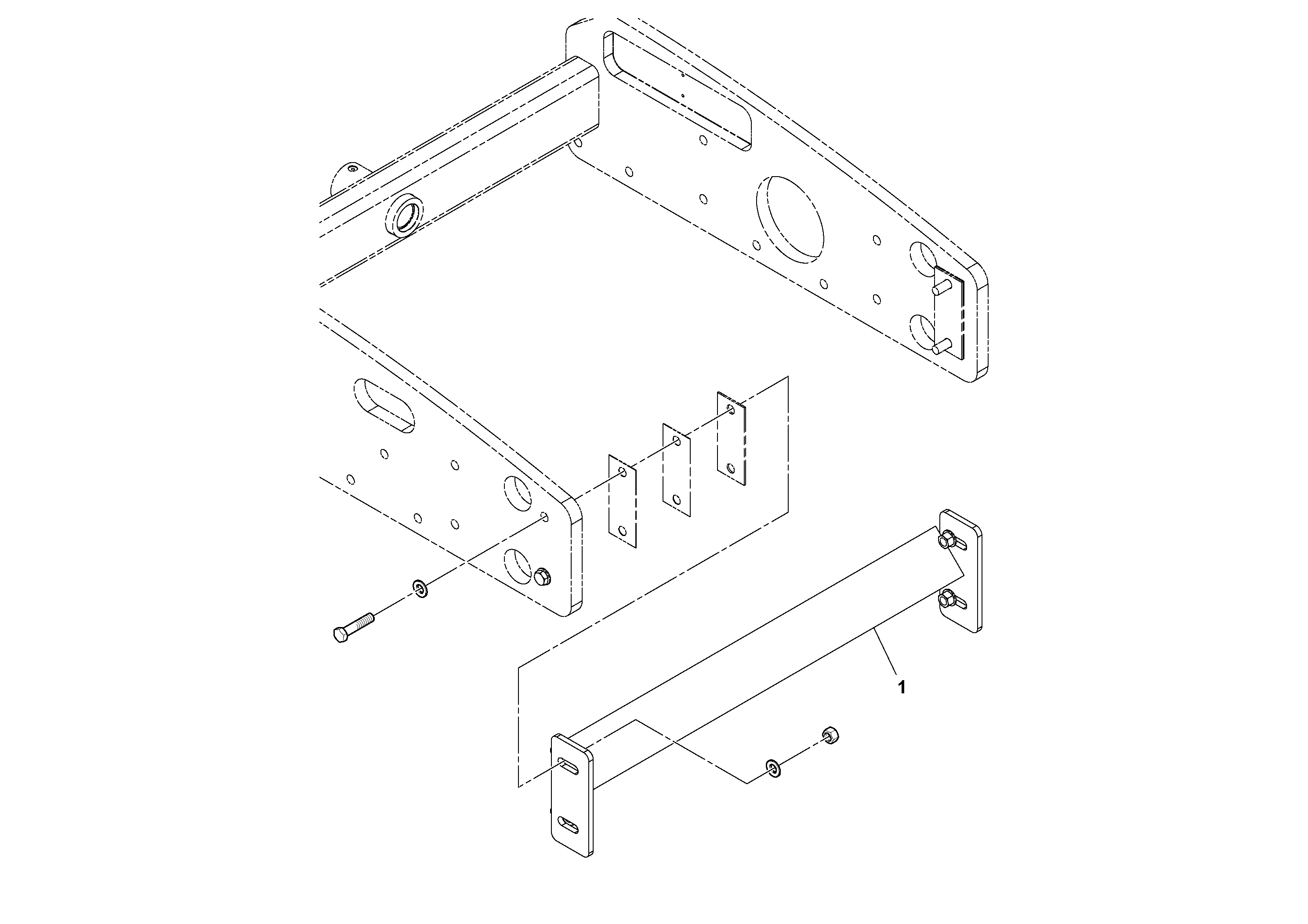 1