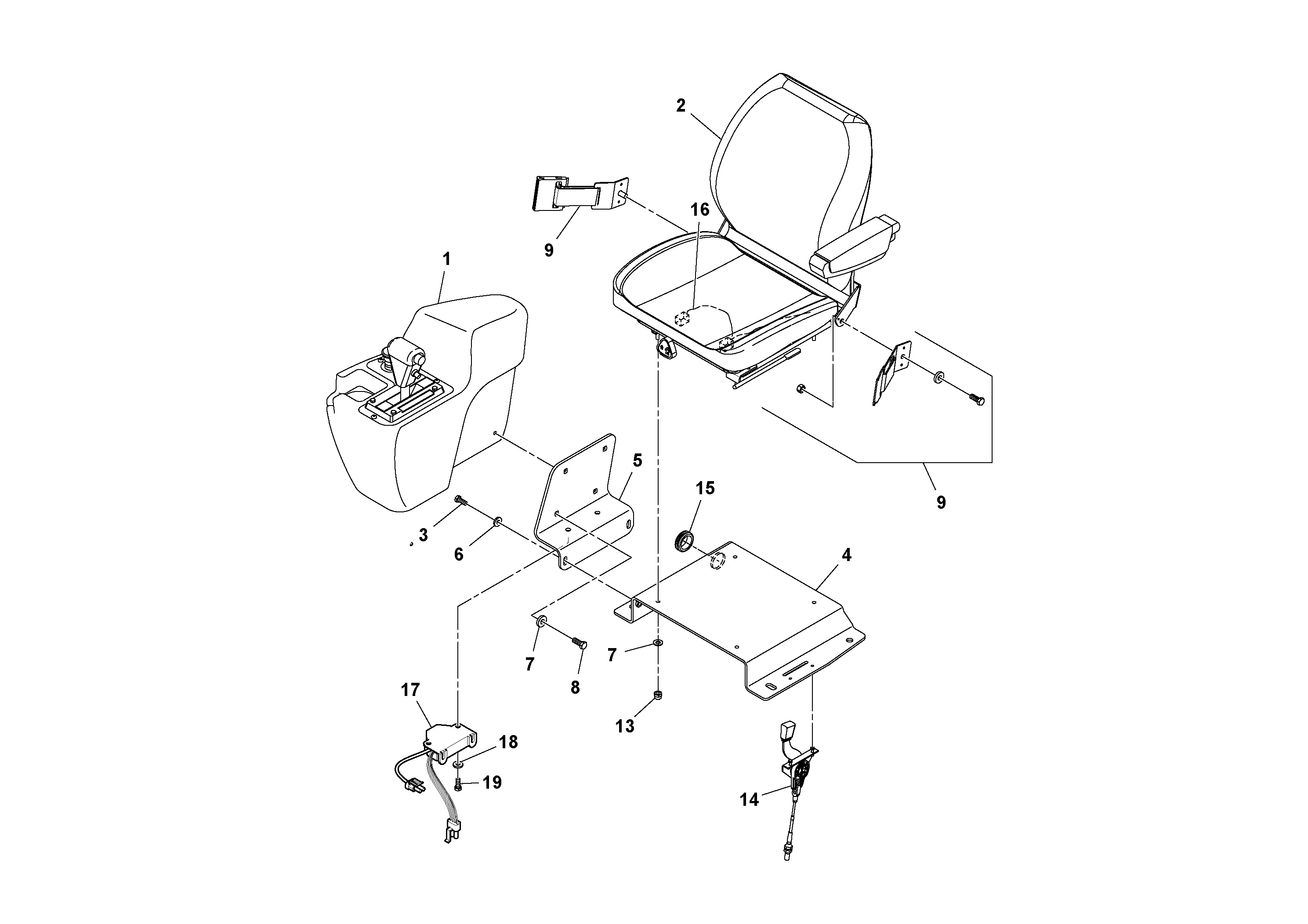 2
16
9
1
5
15
9
3
6
4
7
8
7
13
17
18
19
14