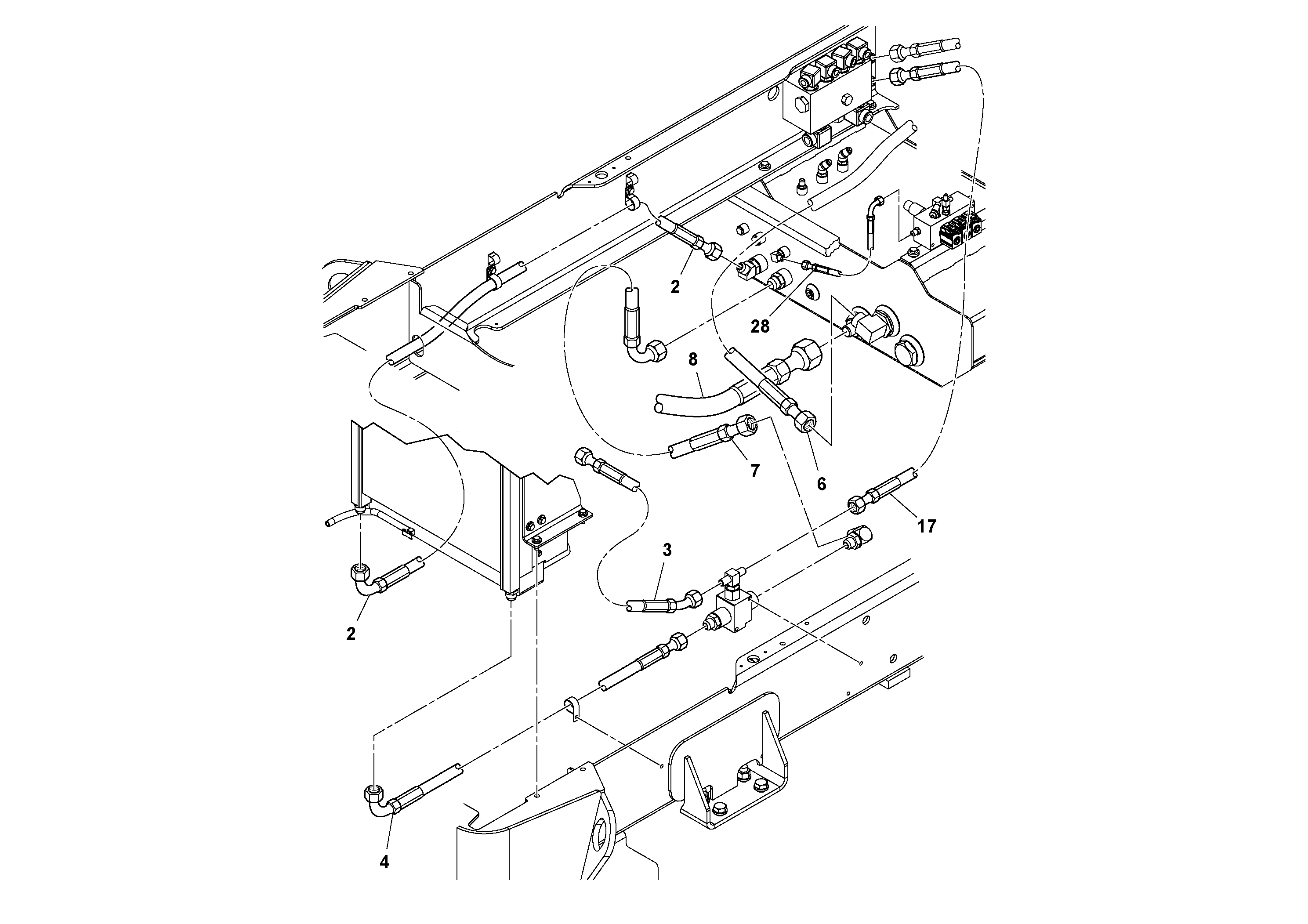 2
28
8
7
6
17
3
2
4