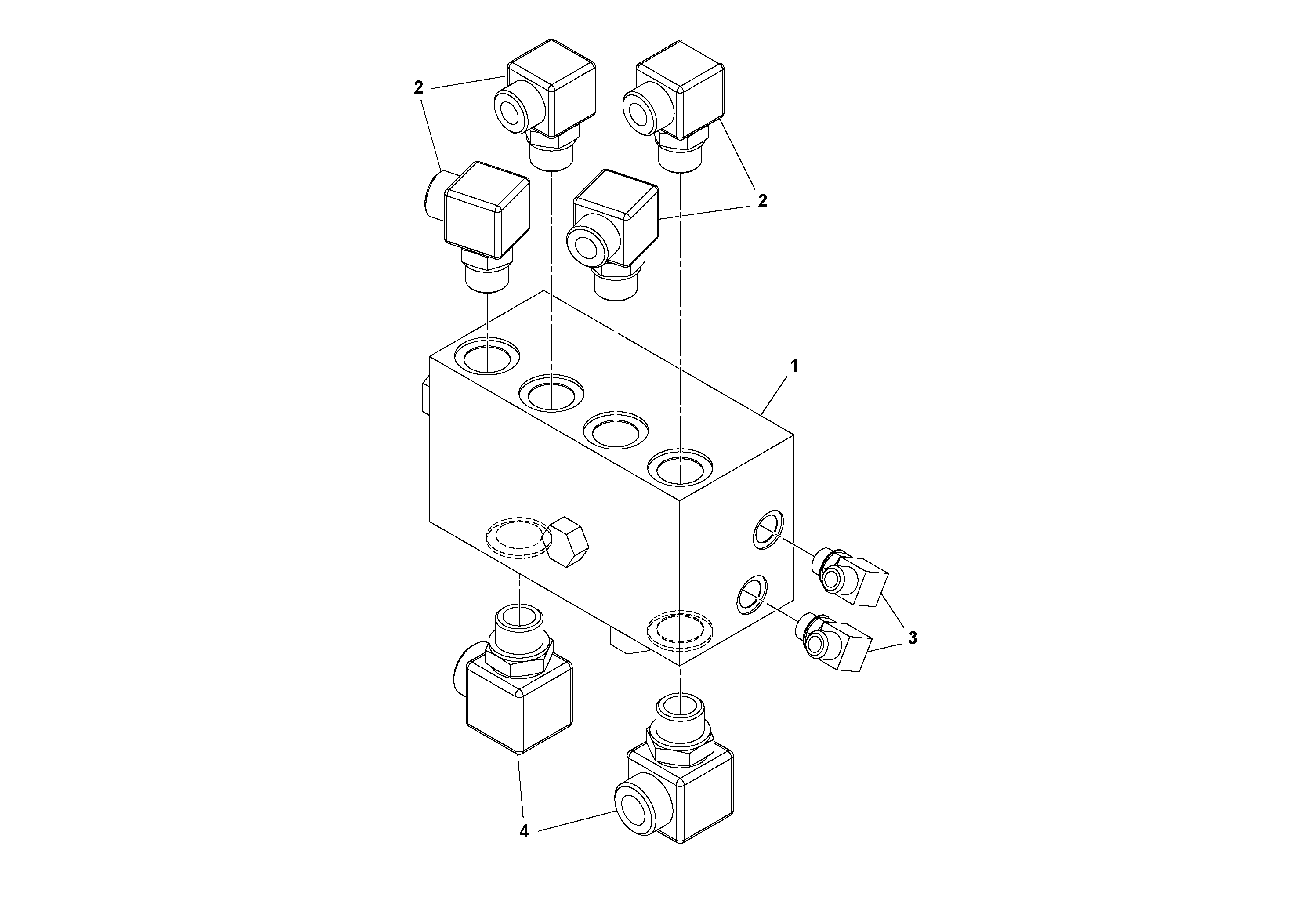 2
2
1
3
4