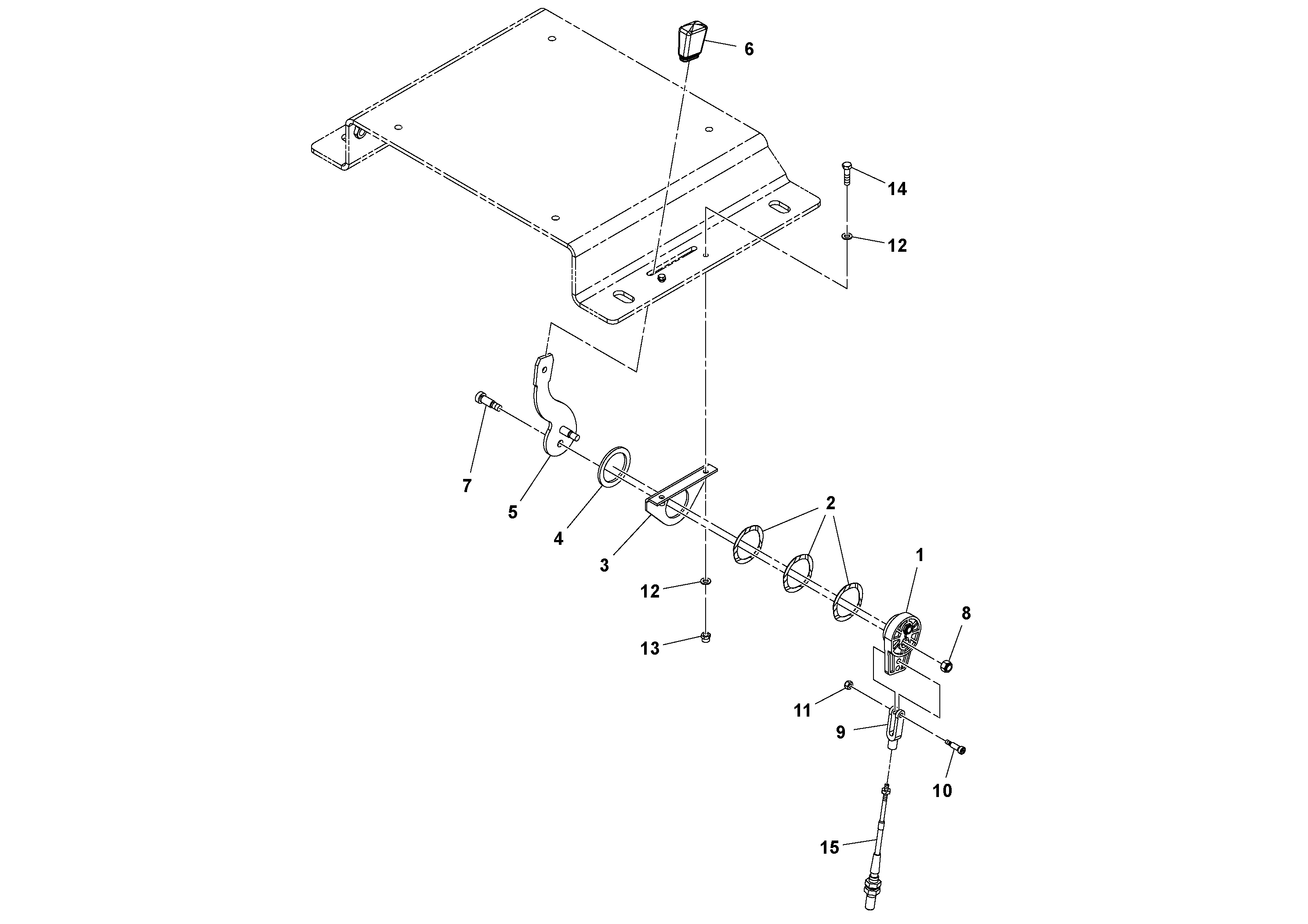 6
14
12
7
5
4
3
2
1
12
13
8
11
9
10
15