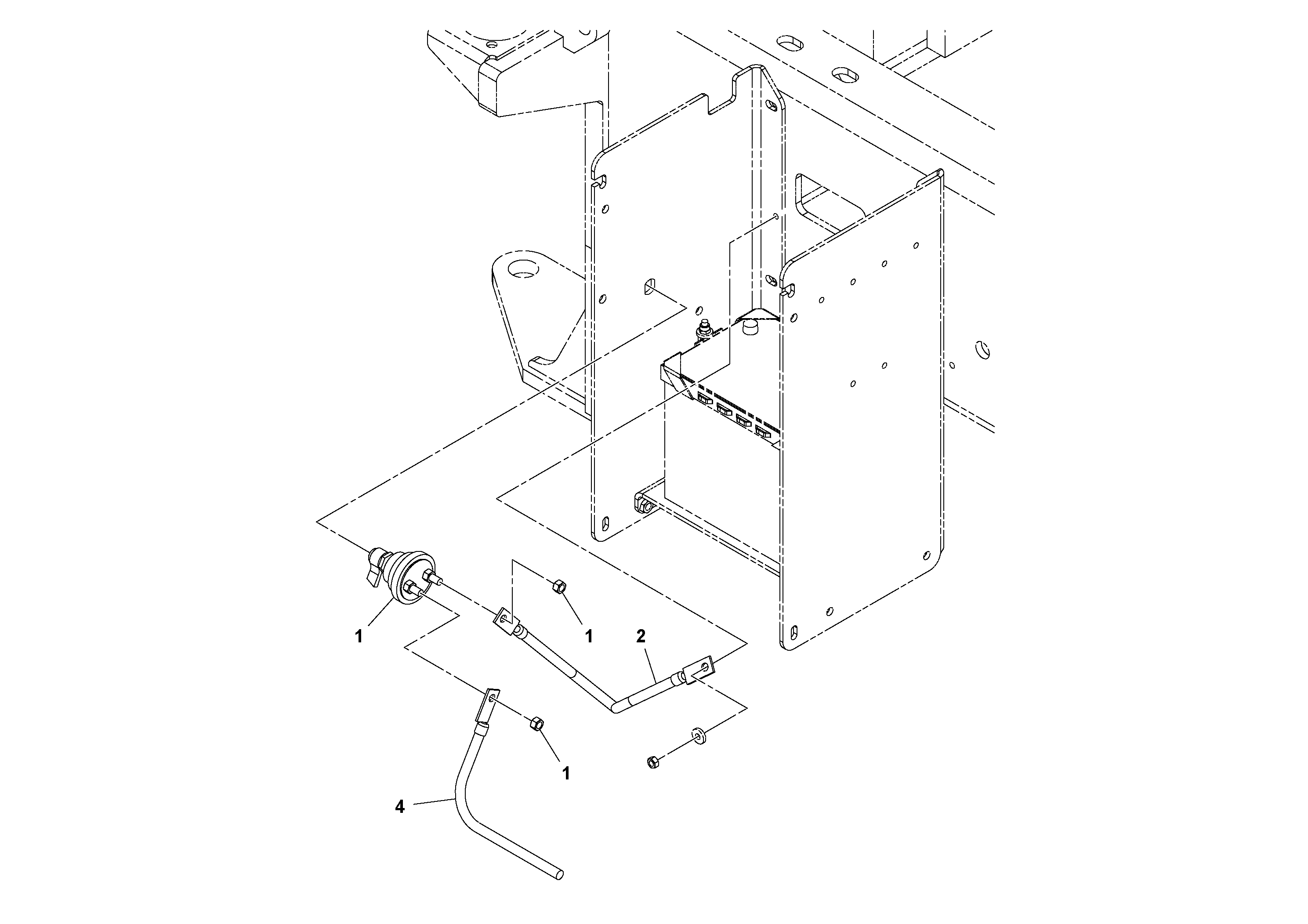 1
1
2
1
4