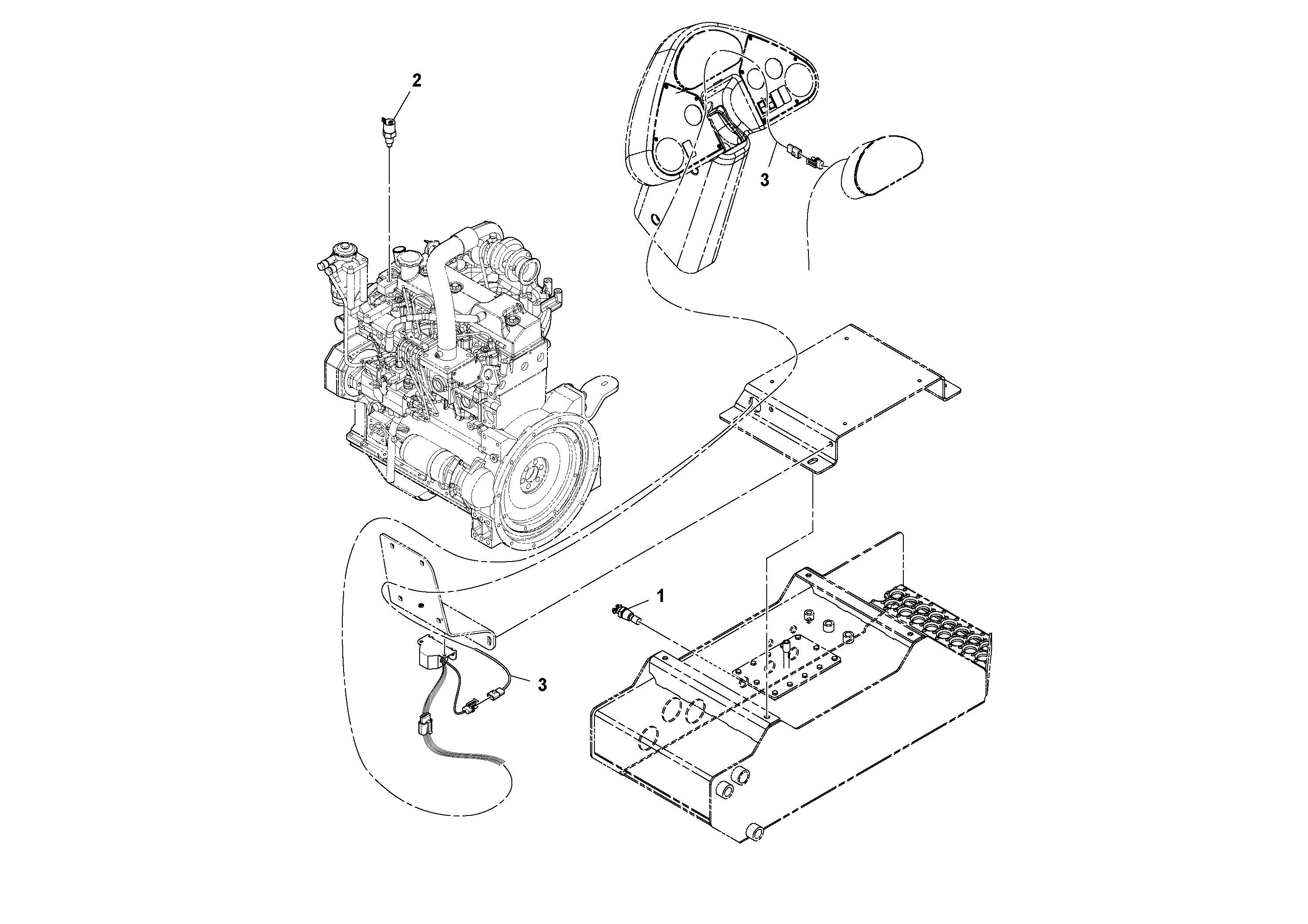 2

3

1

3