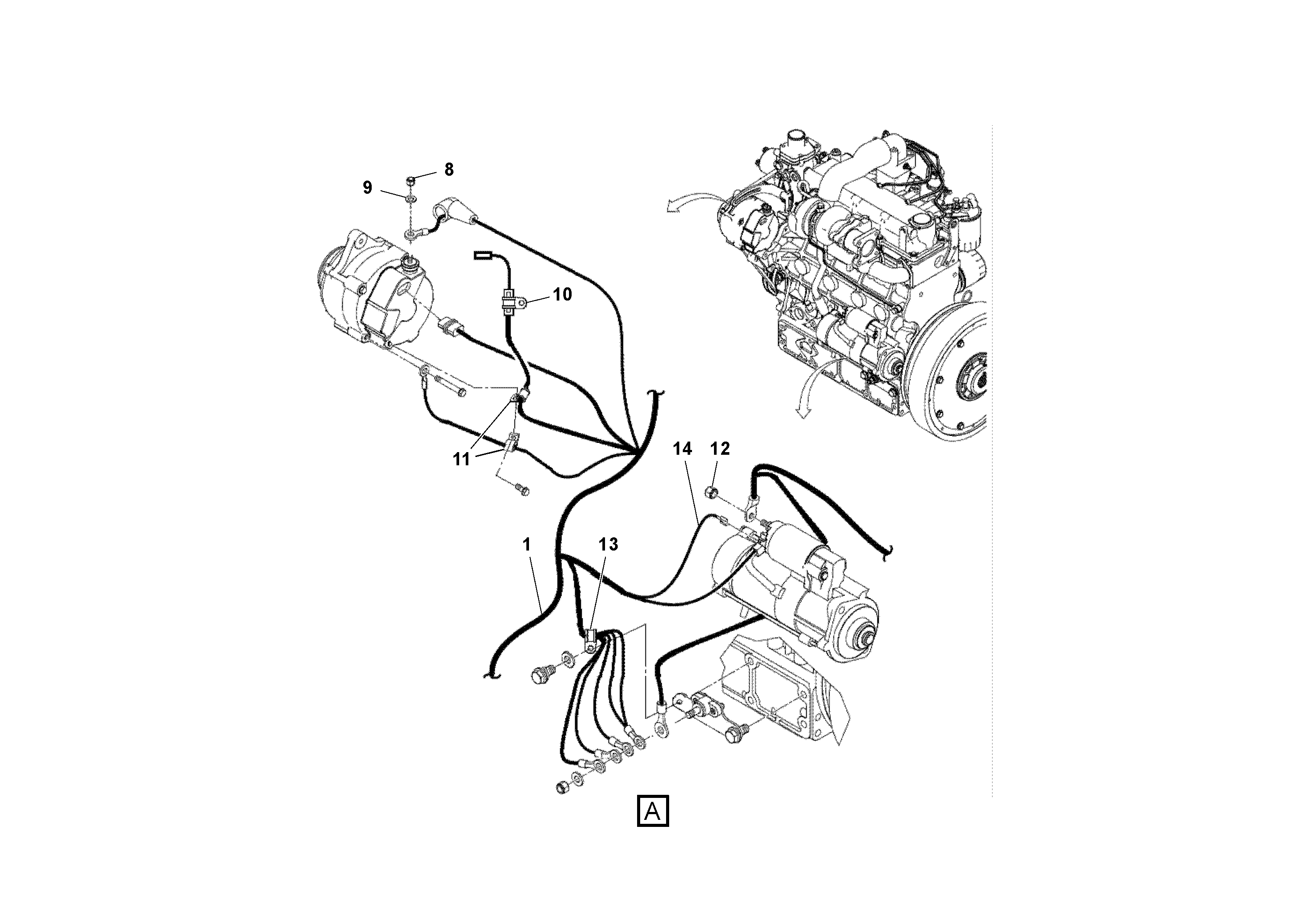 8
9
10
11
14
12
1
13
A