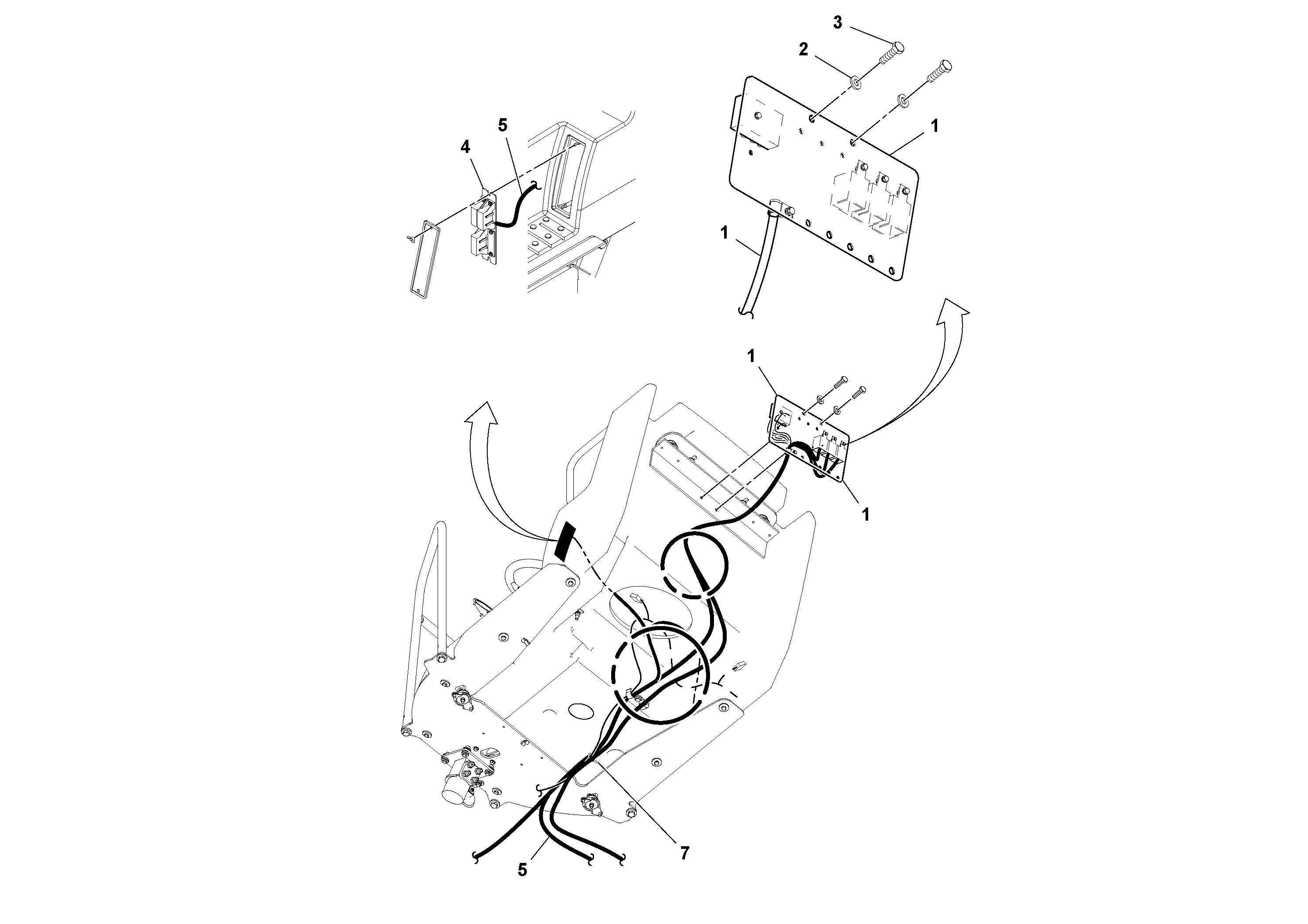 3
2
5
4
1
1
1
1
7
5