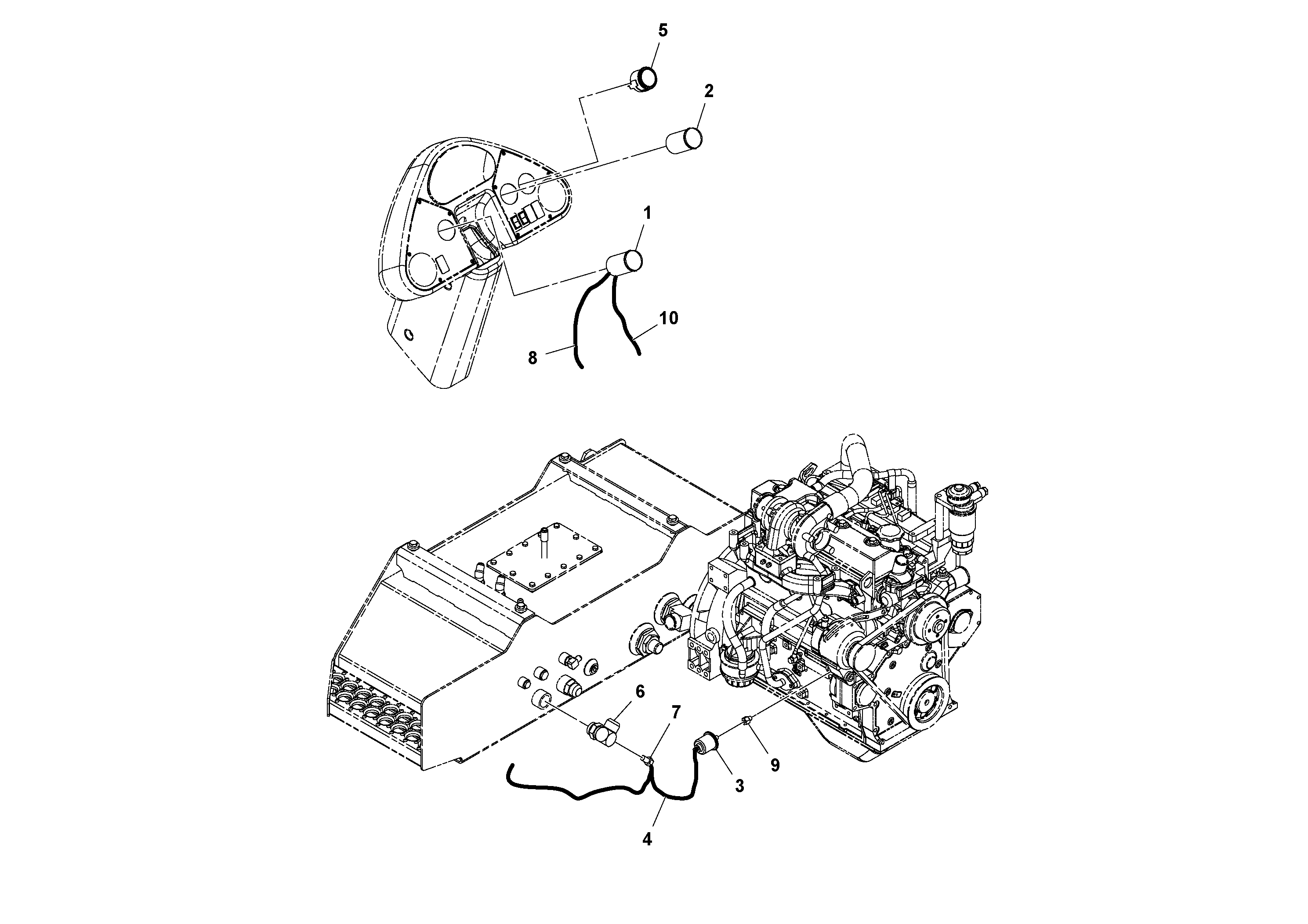 5
2
1
10
8
6
7
9
3
4