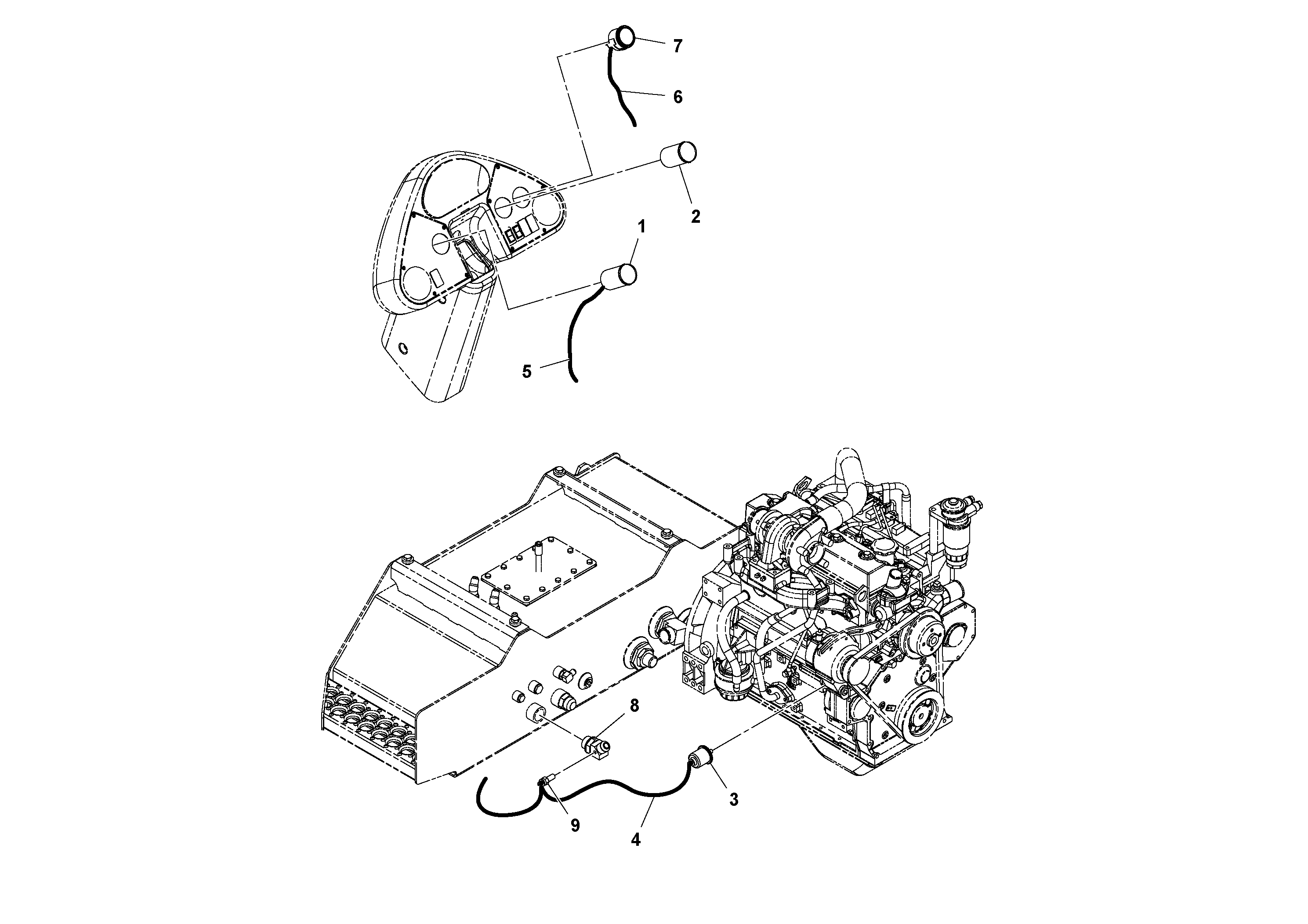 7
6
2
1
5
8
3
9
4