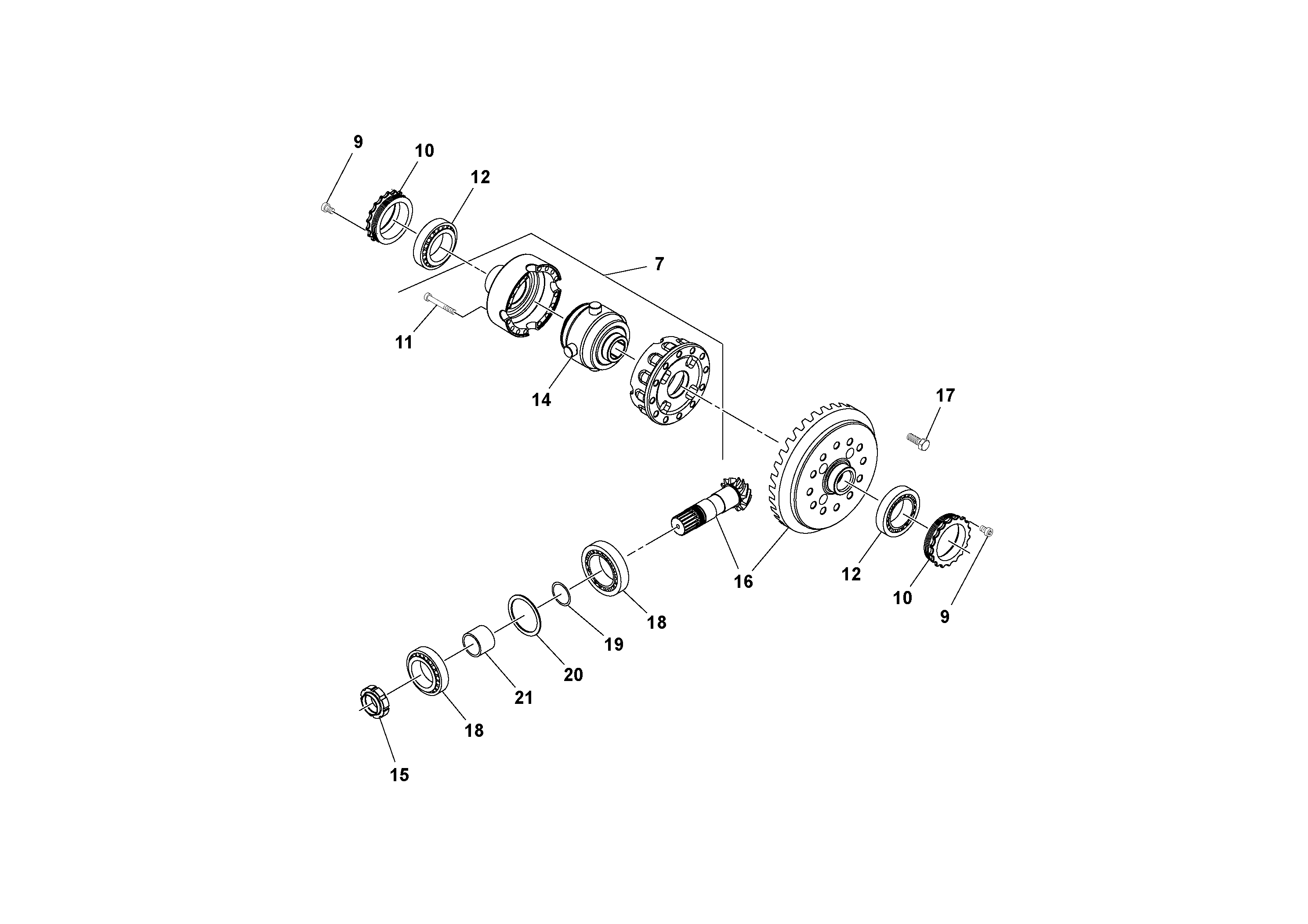 9
10
12
7
11
14
17
16
12
10
9
18
19
20
21
18
15