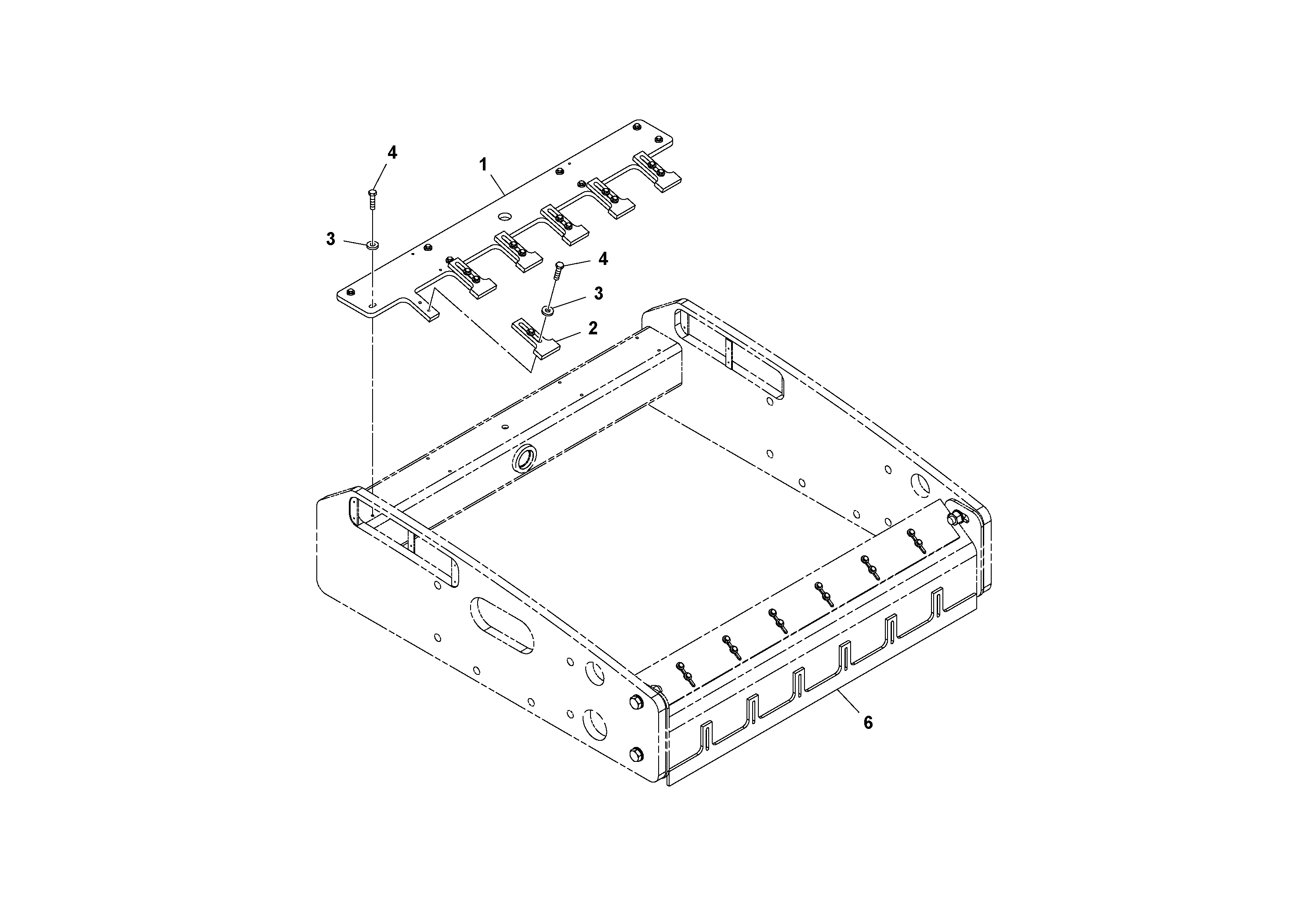 4
1
3
4
3
2
6