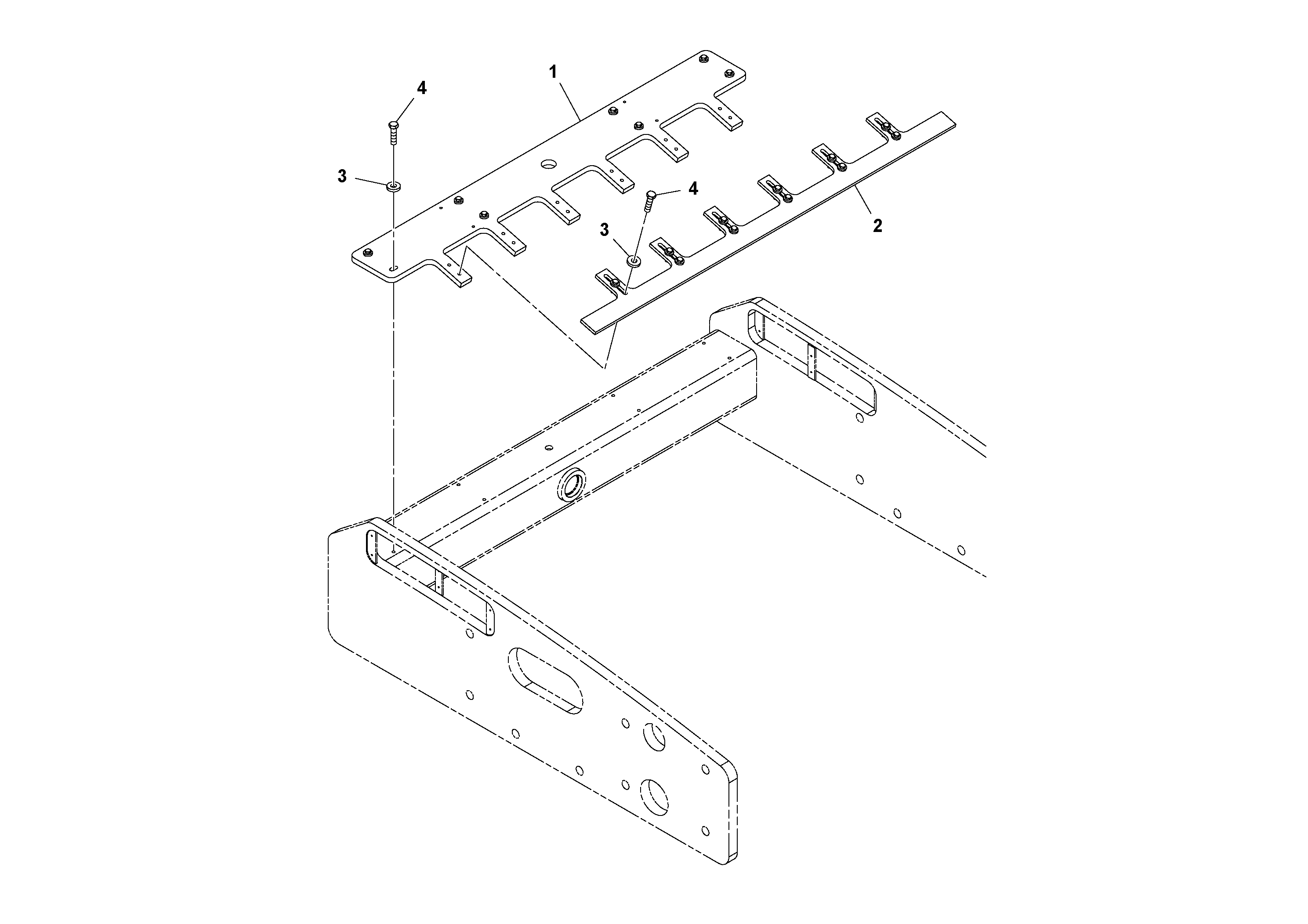 1
4
3
4
3
2