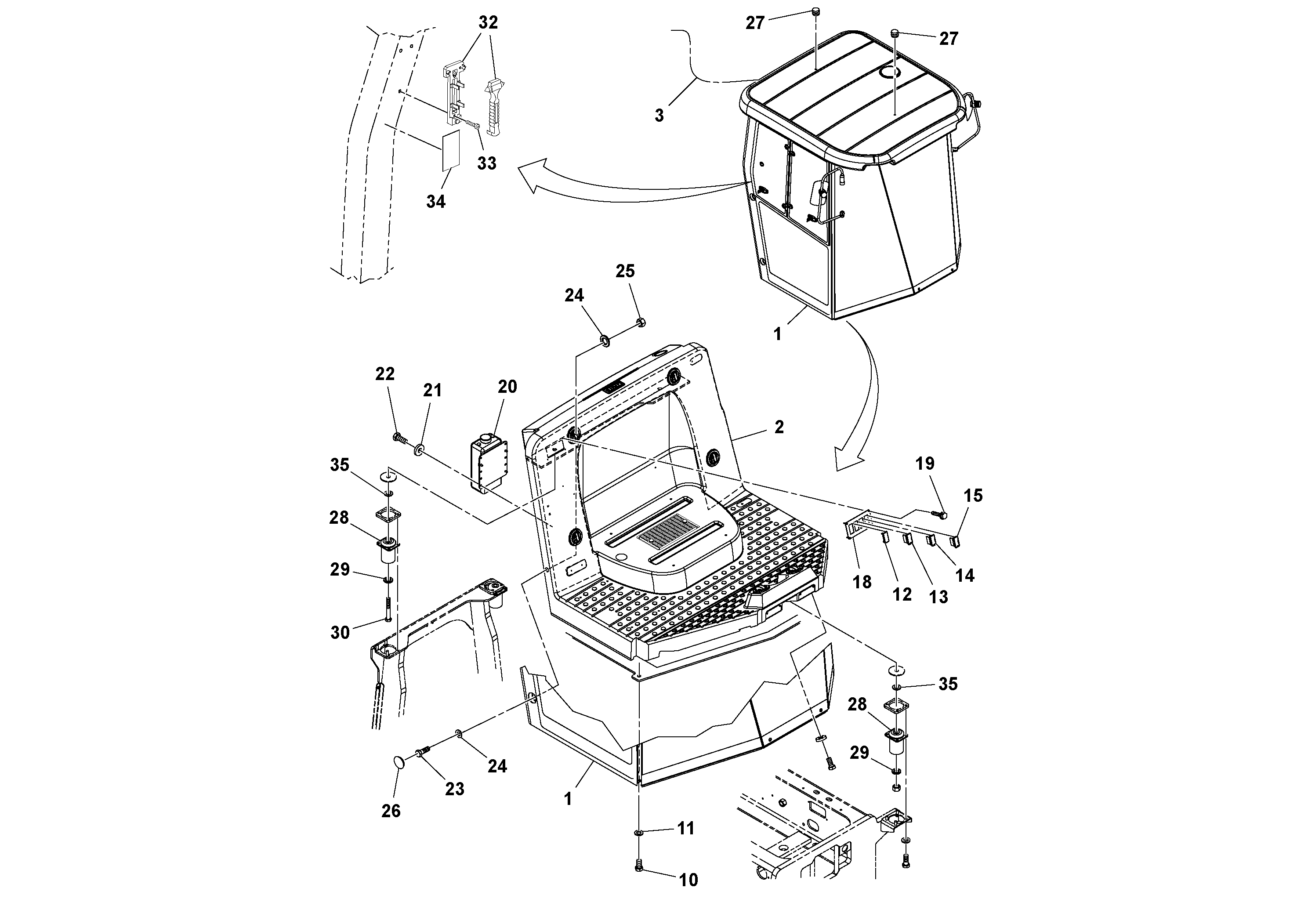 32
27
27
3
33
34
25
24
1
22
21
20
2
35
19
15
28
29
18
12
13
14
30
35
28
29
24
23
26
1
11
10