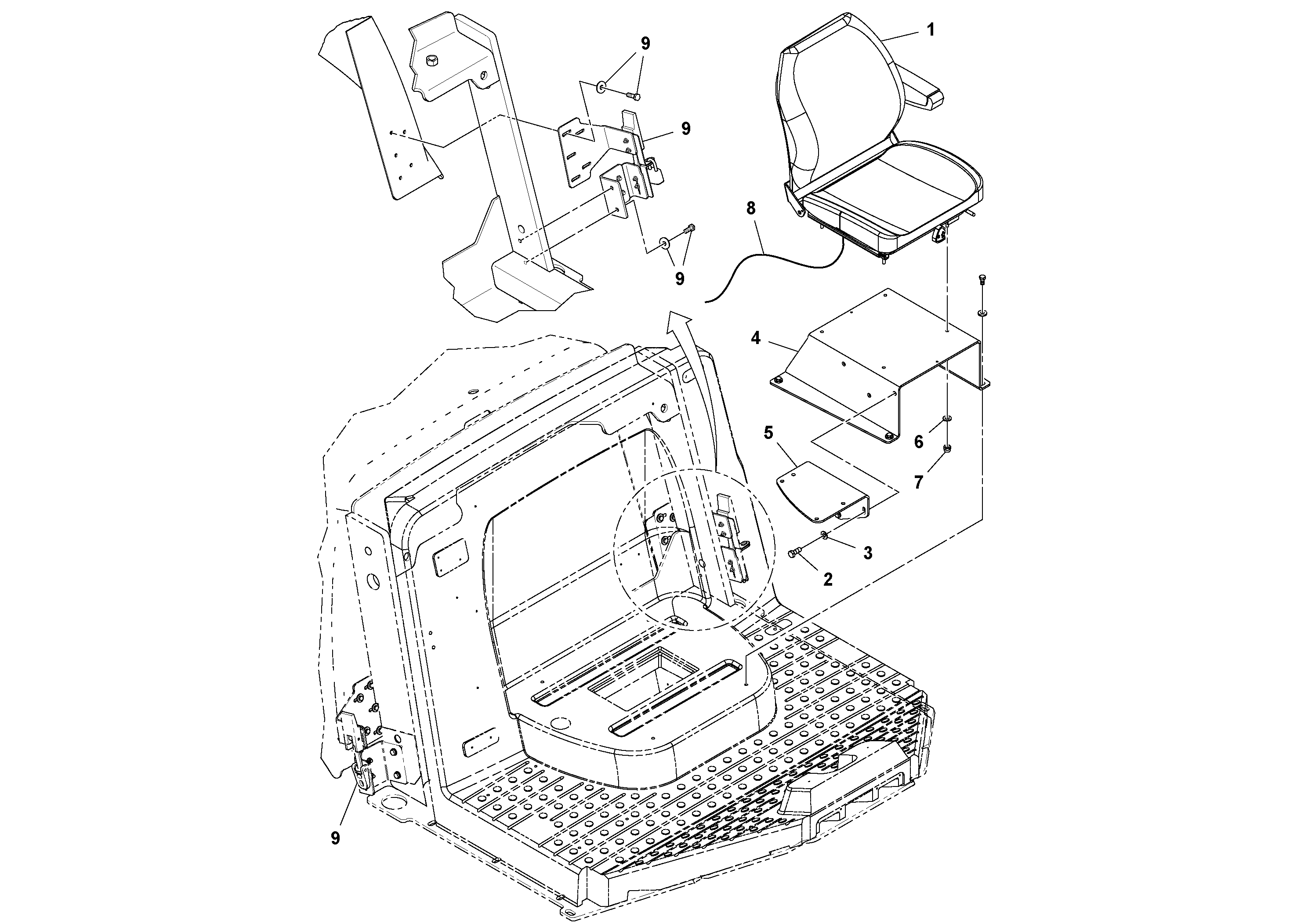 9
1
9
8
9
4
5
6
7
3
2
9