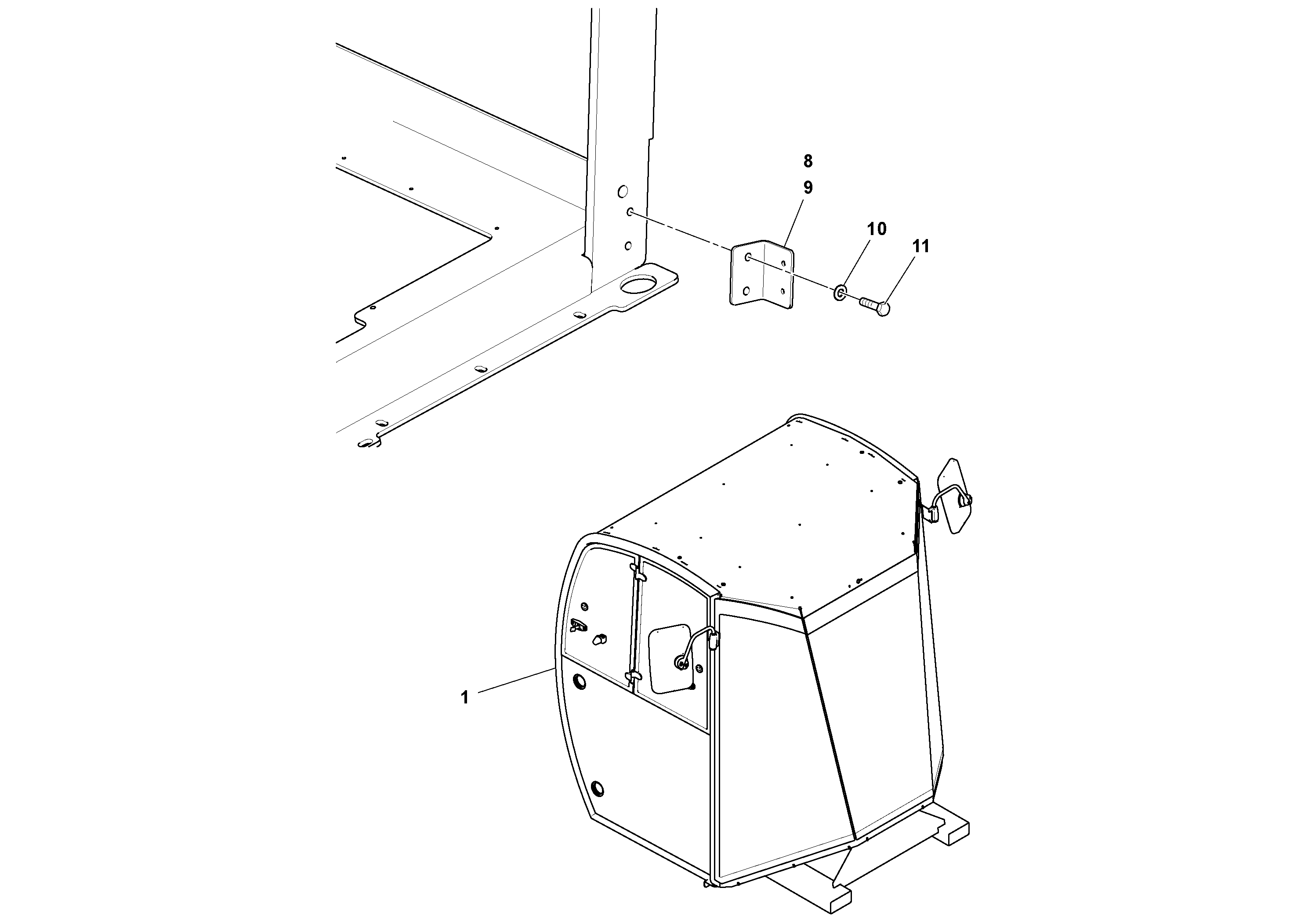 8
9
10
11
1