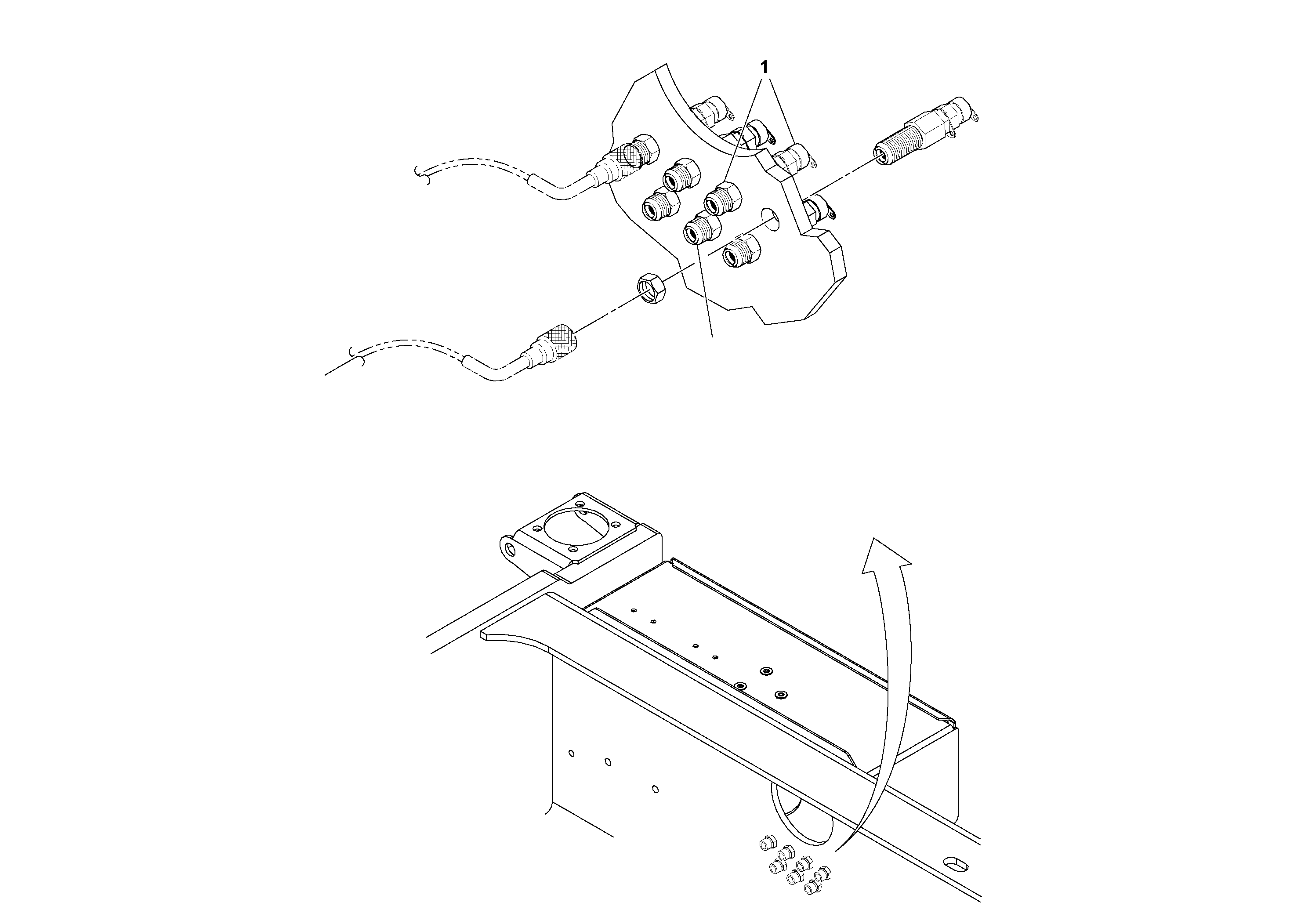 1