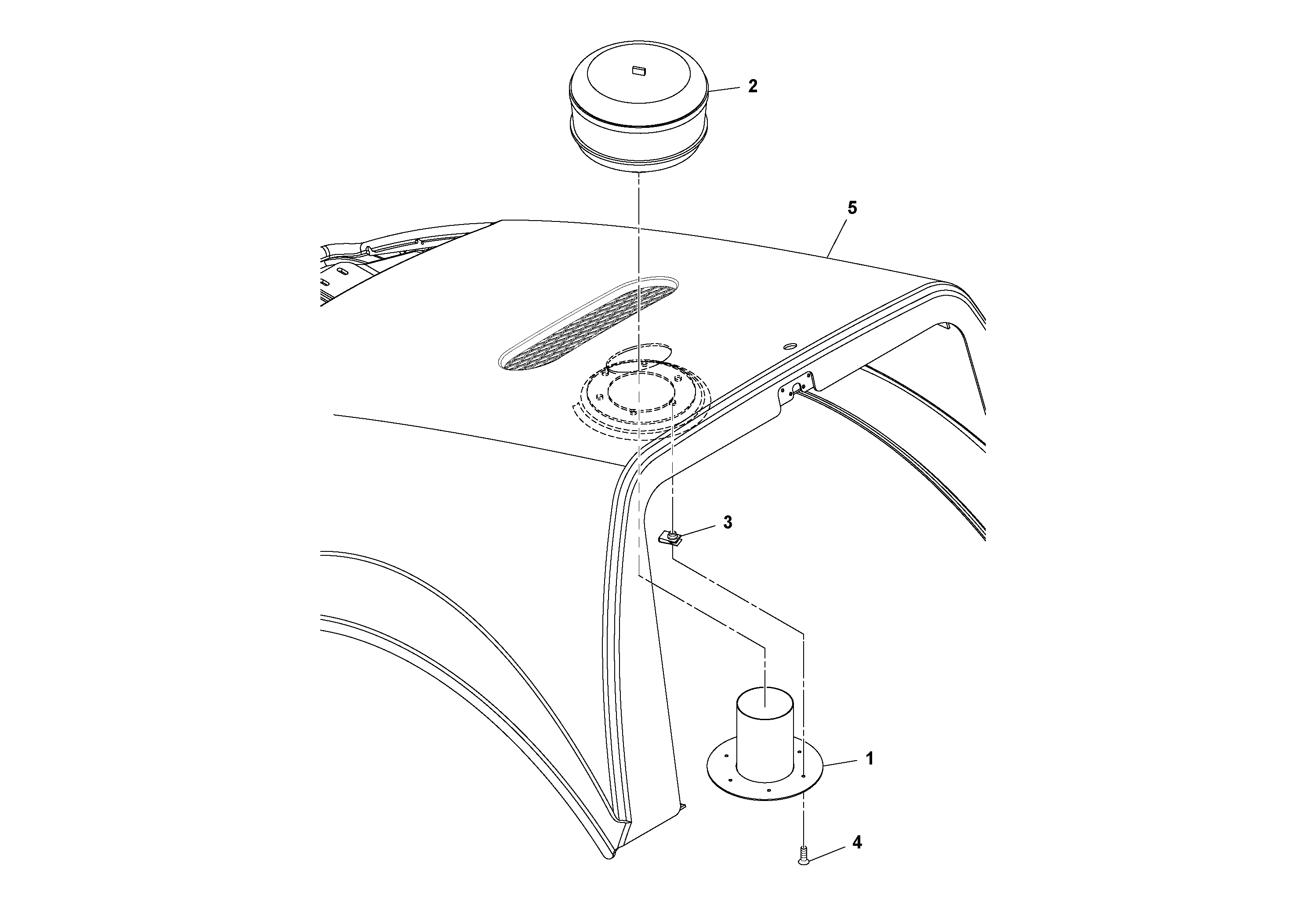 2

5

3

1

4