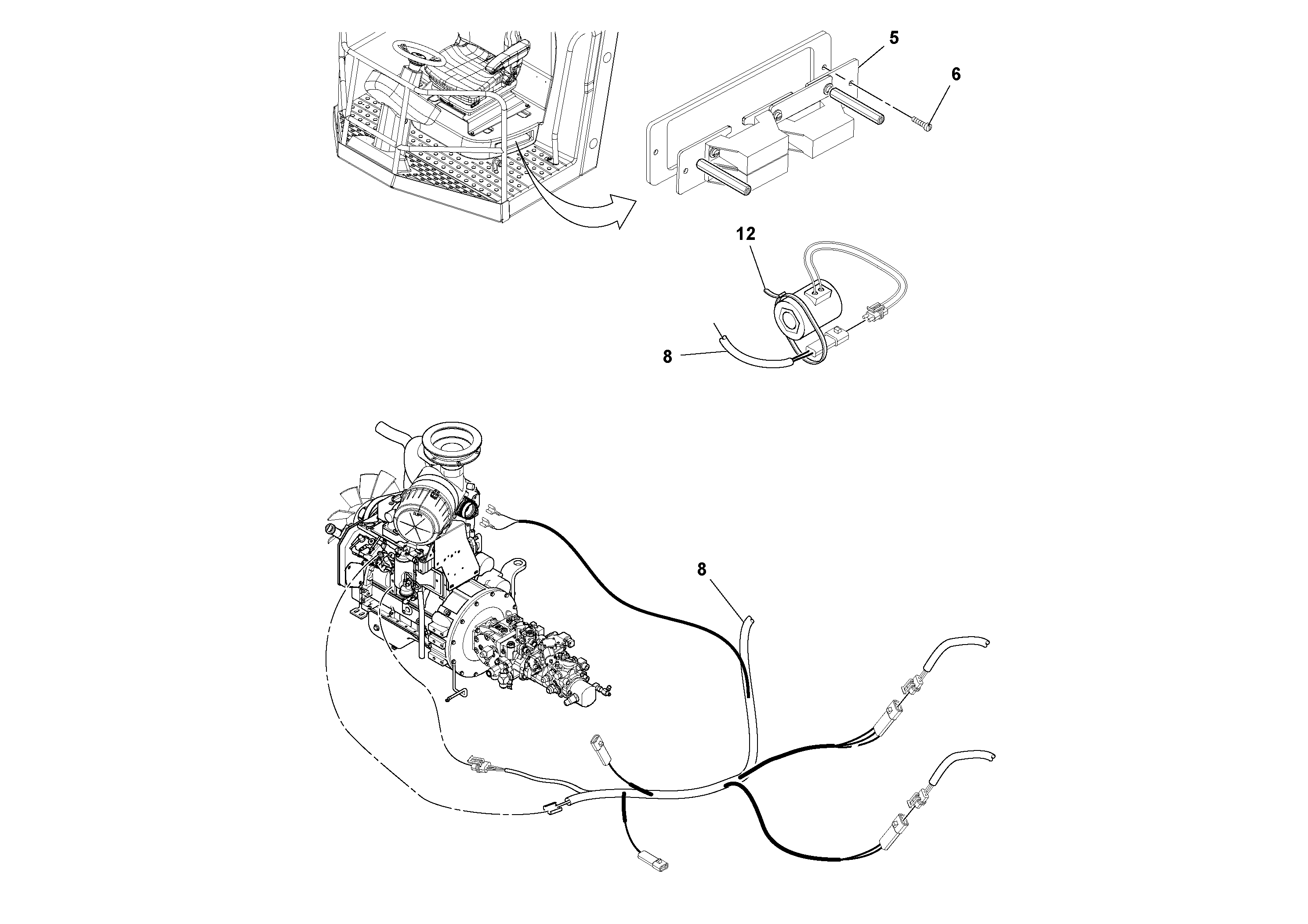 5
6
12
8
8