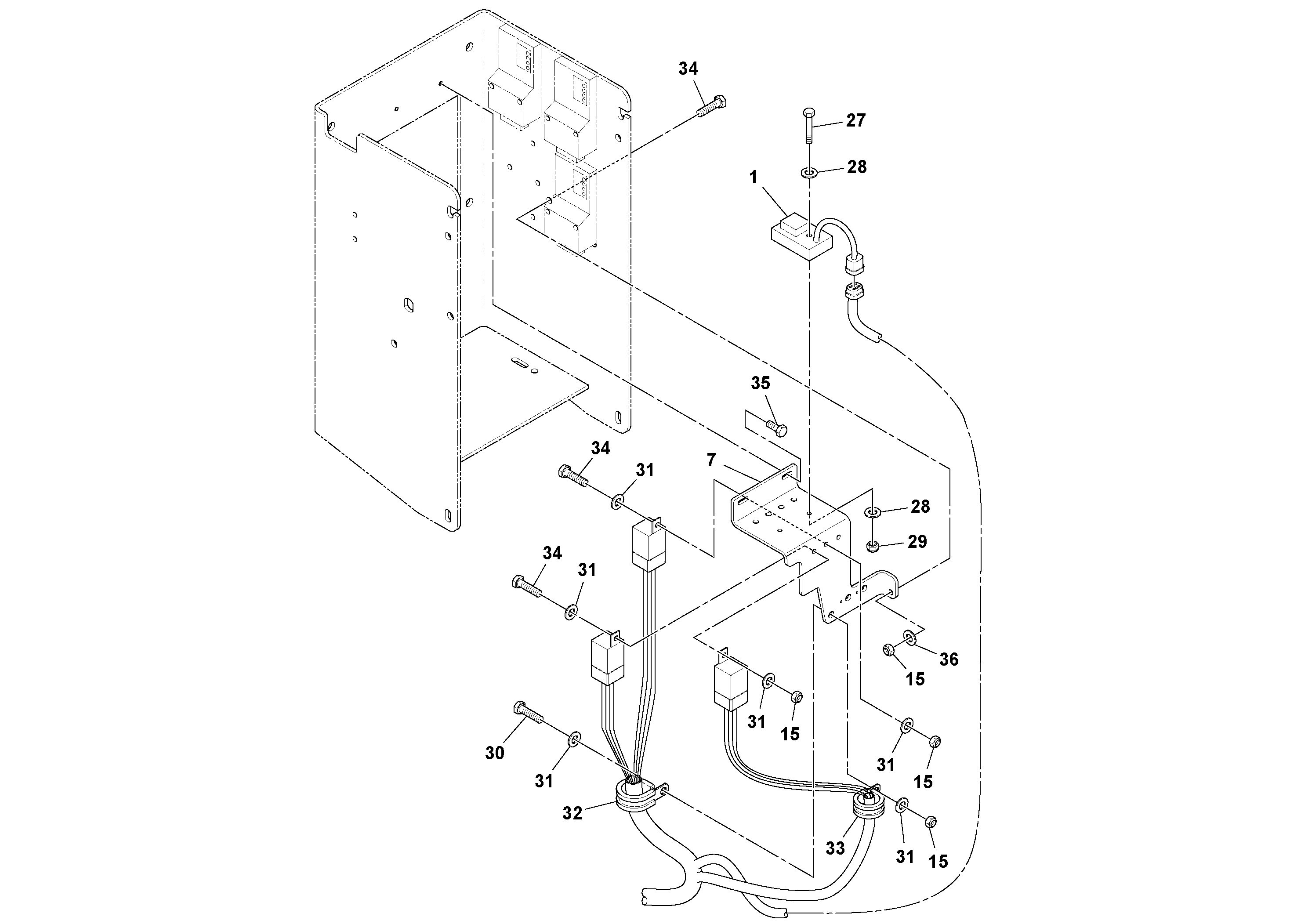 34
27
28
1
35
34
31
7
28
29
34
31
36
15
31
15
30
31
31
15
32
33
31
15