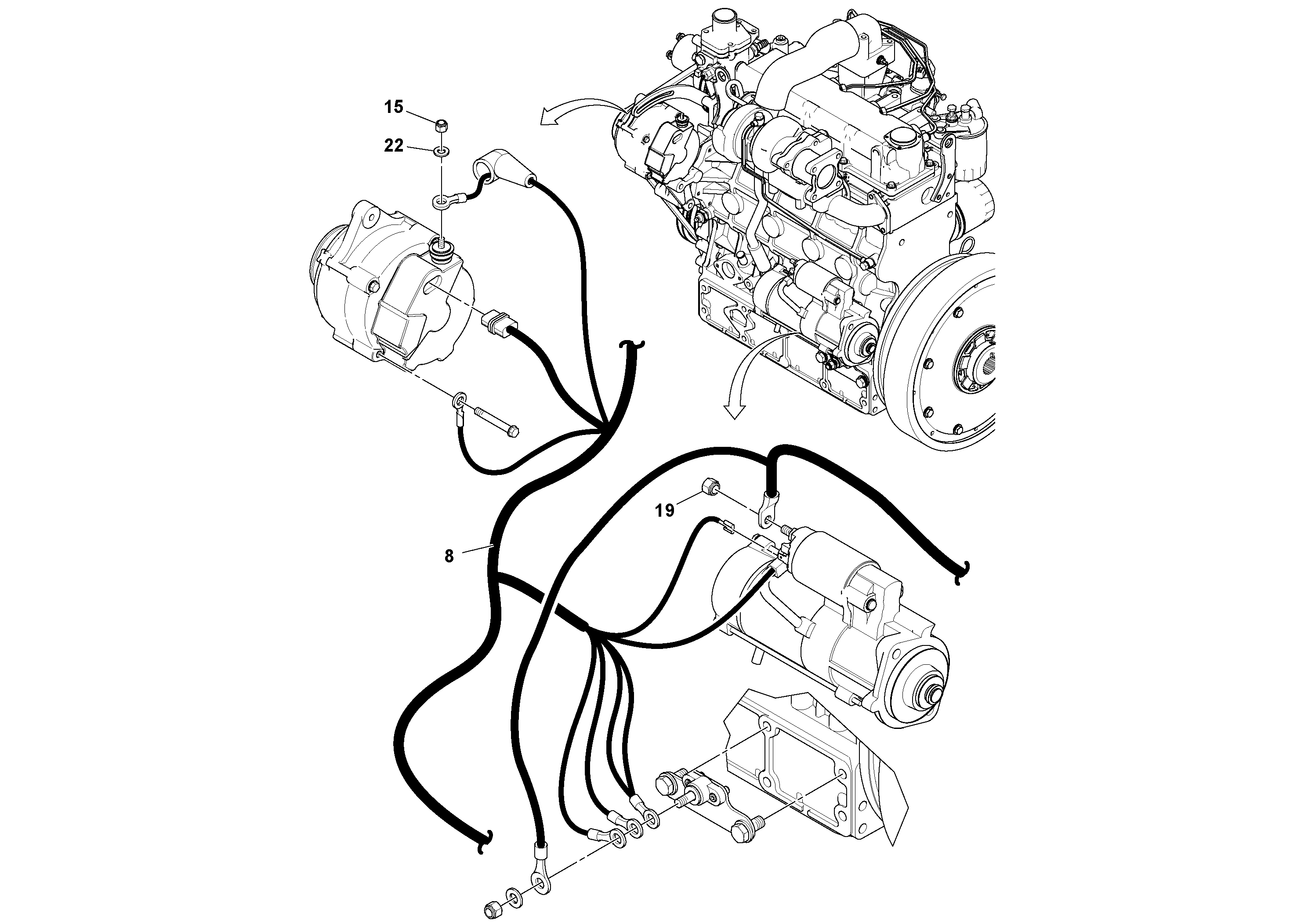 15
22
19
8