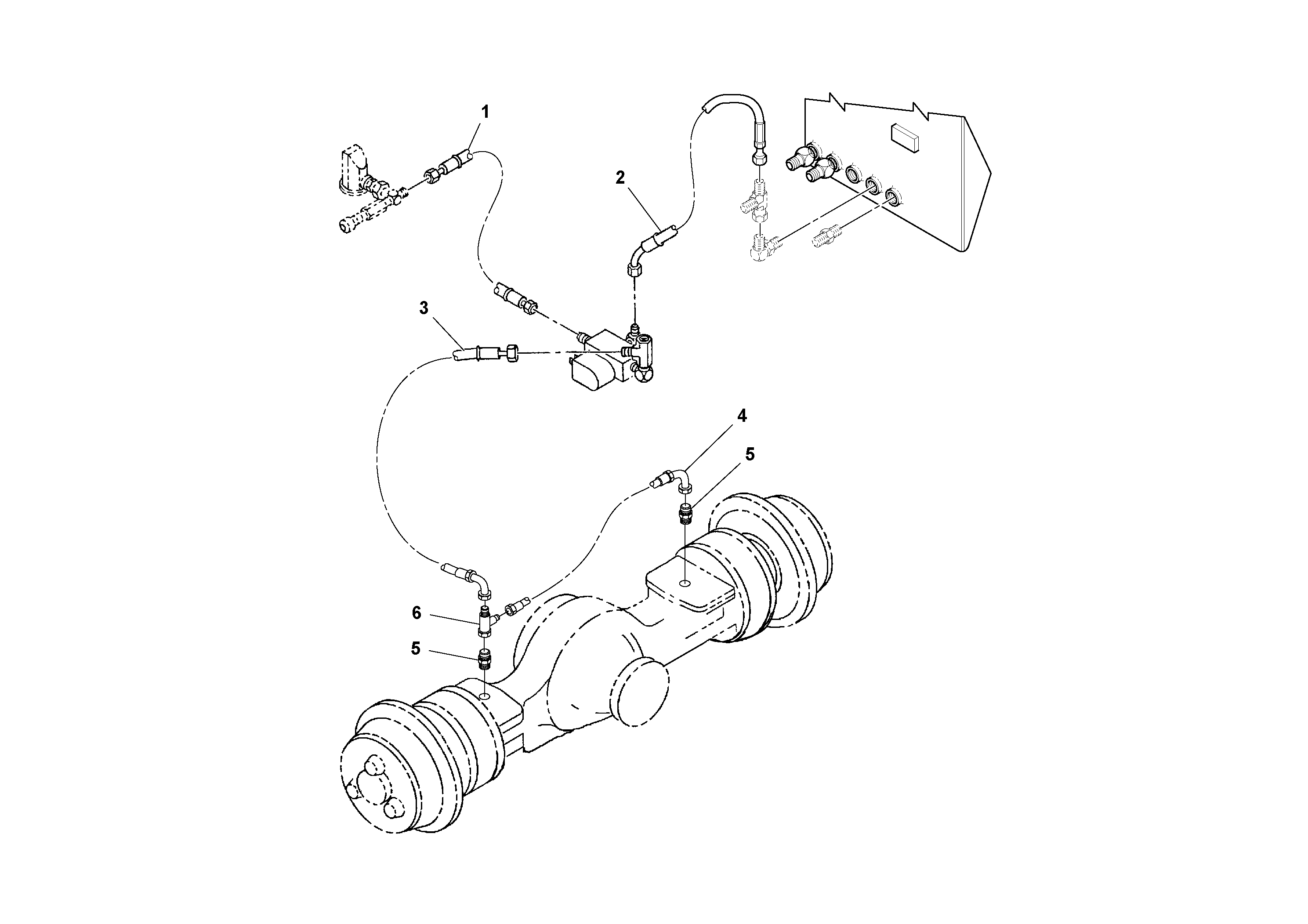 1
2
3
4
5
6
5