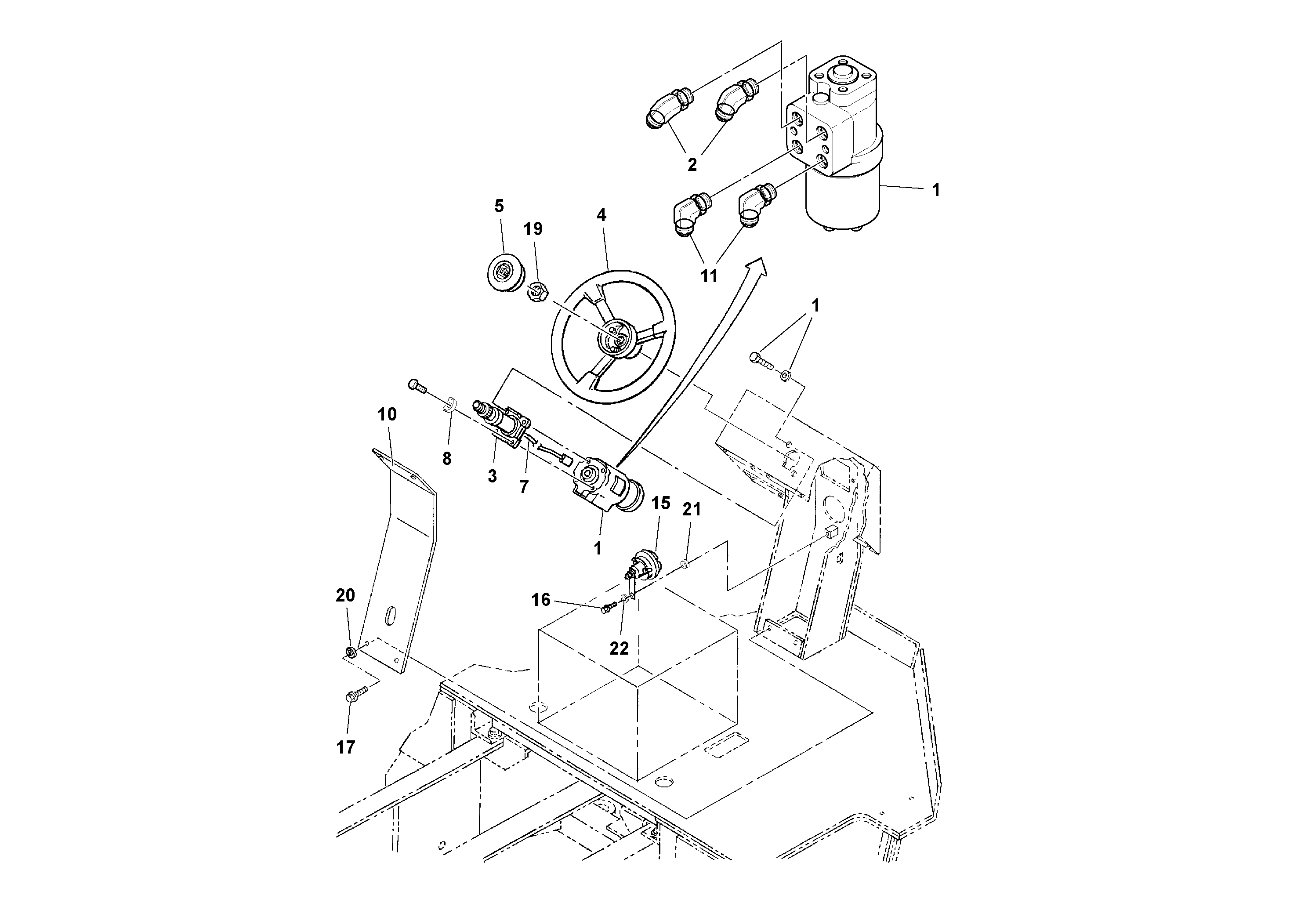 2
1
5
19
4
11
1
10
8
3
7
15
21
1
20
16
22
17